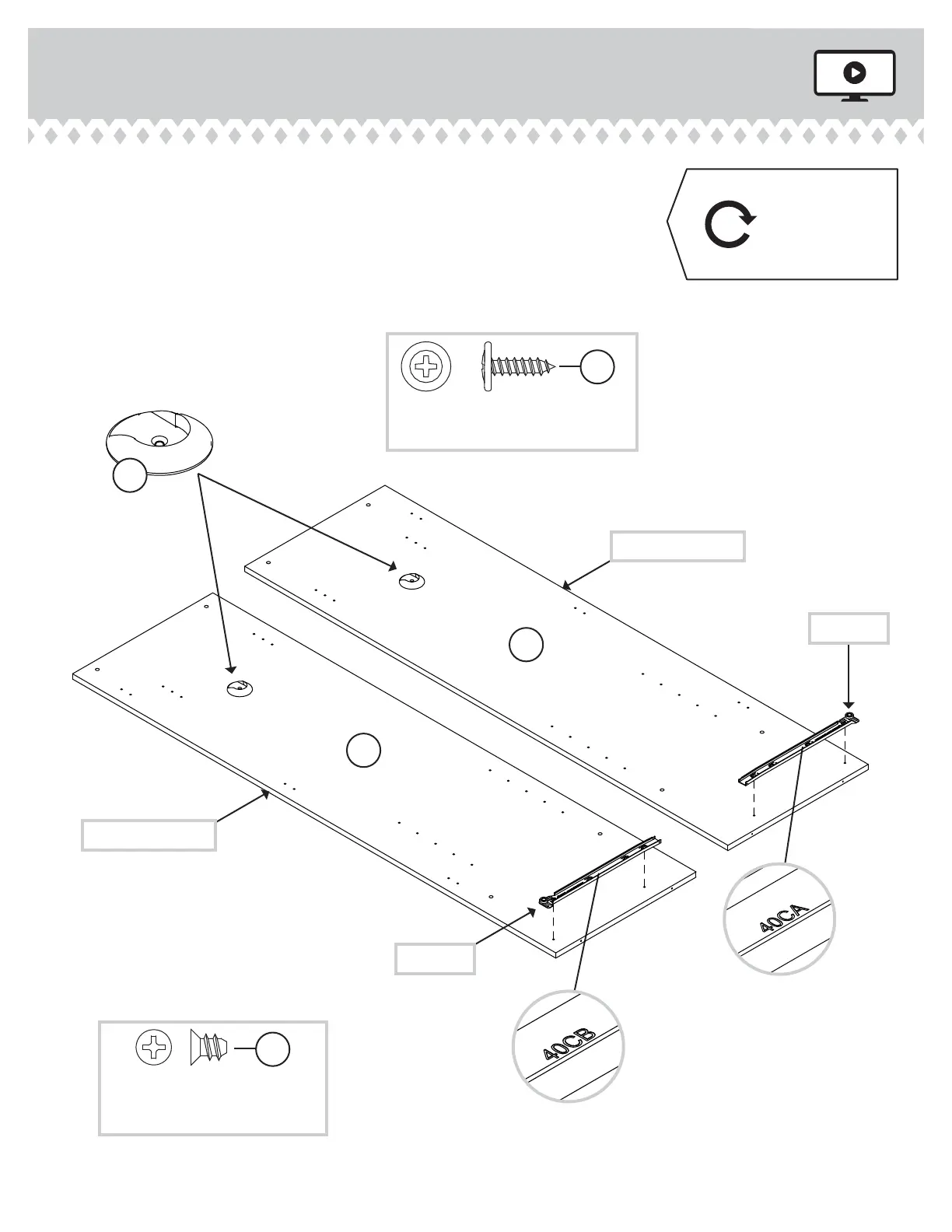 40CA

40CB