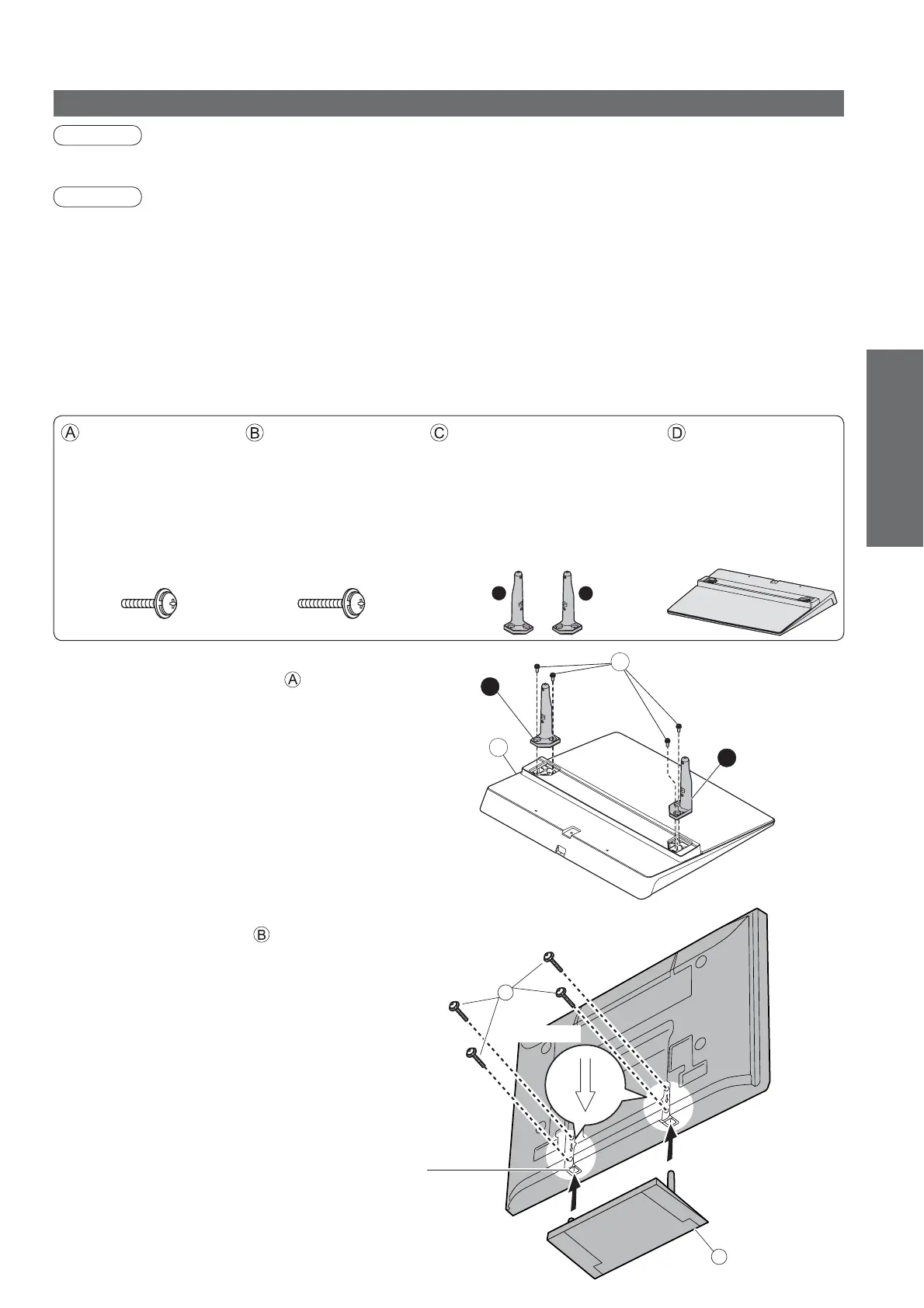 Ⓐ Ⓑ Ⓒ Ⓓ

Ⓐ

Ⓑ