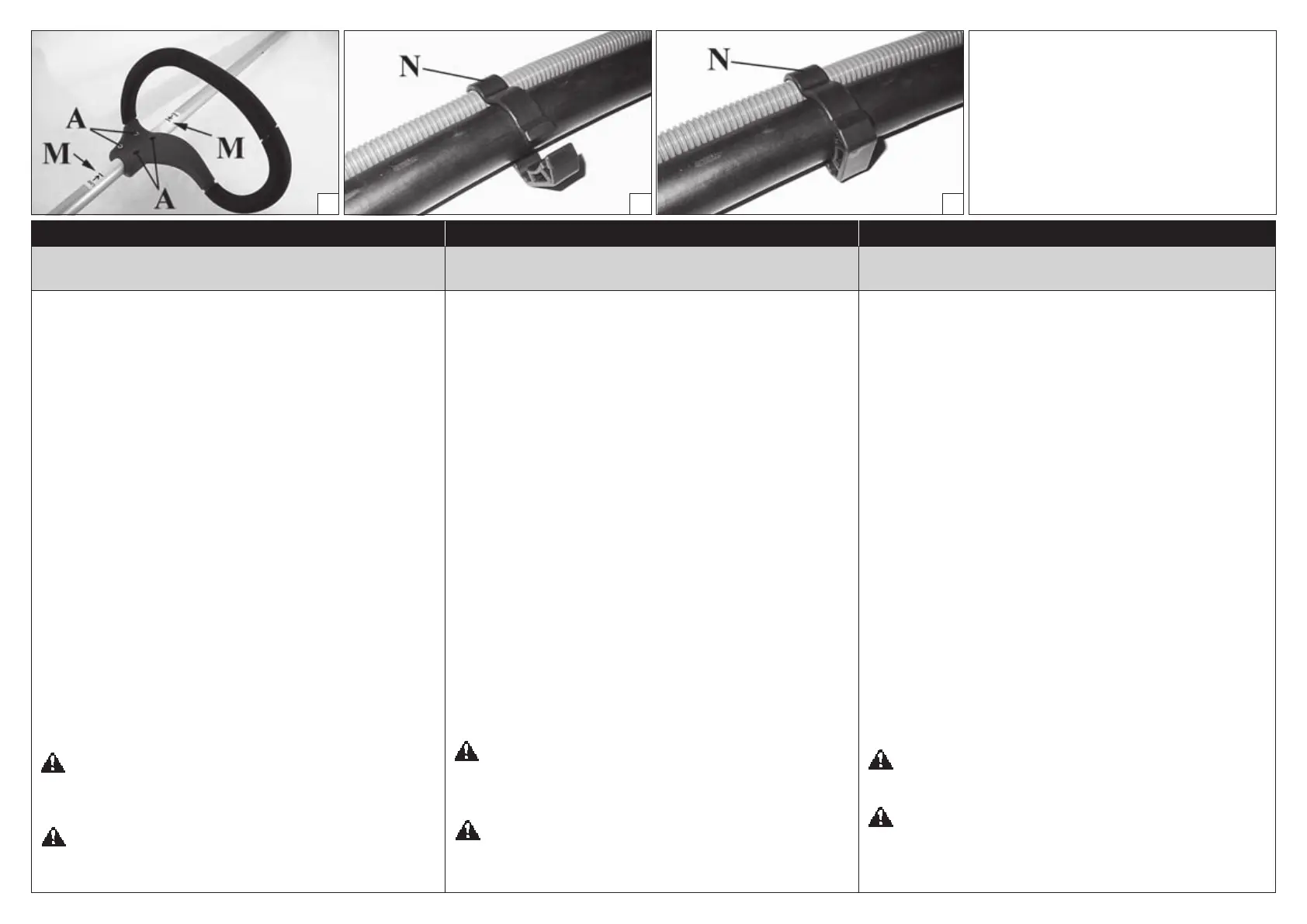 A
M
M
A
N
N