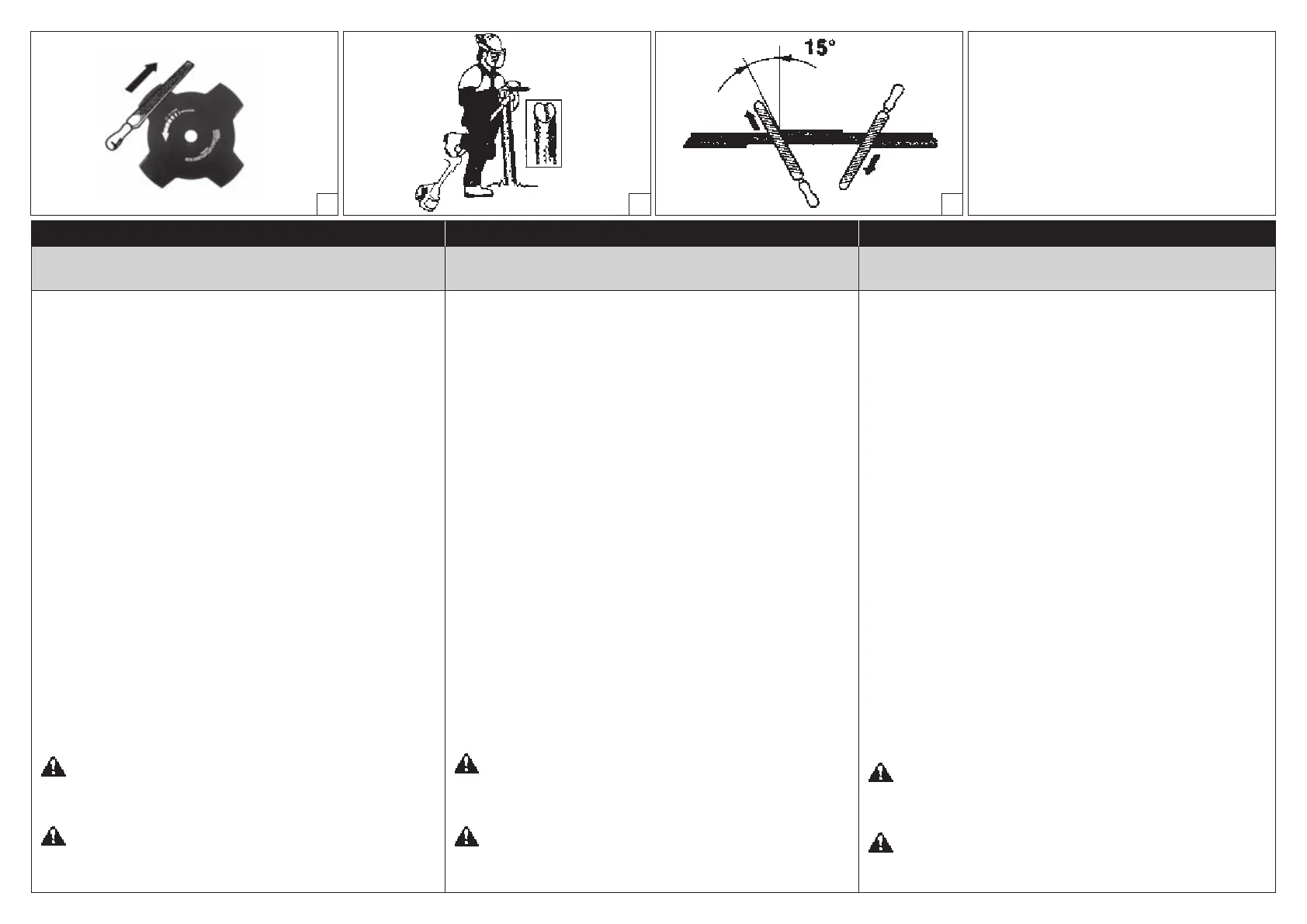 15°