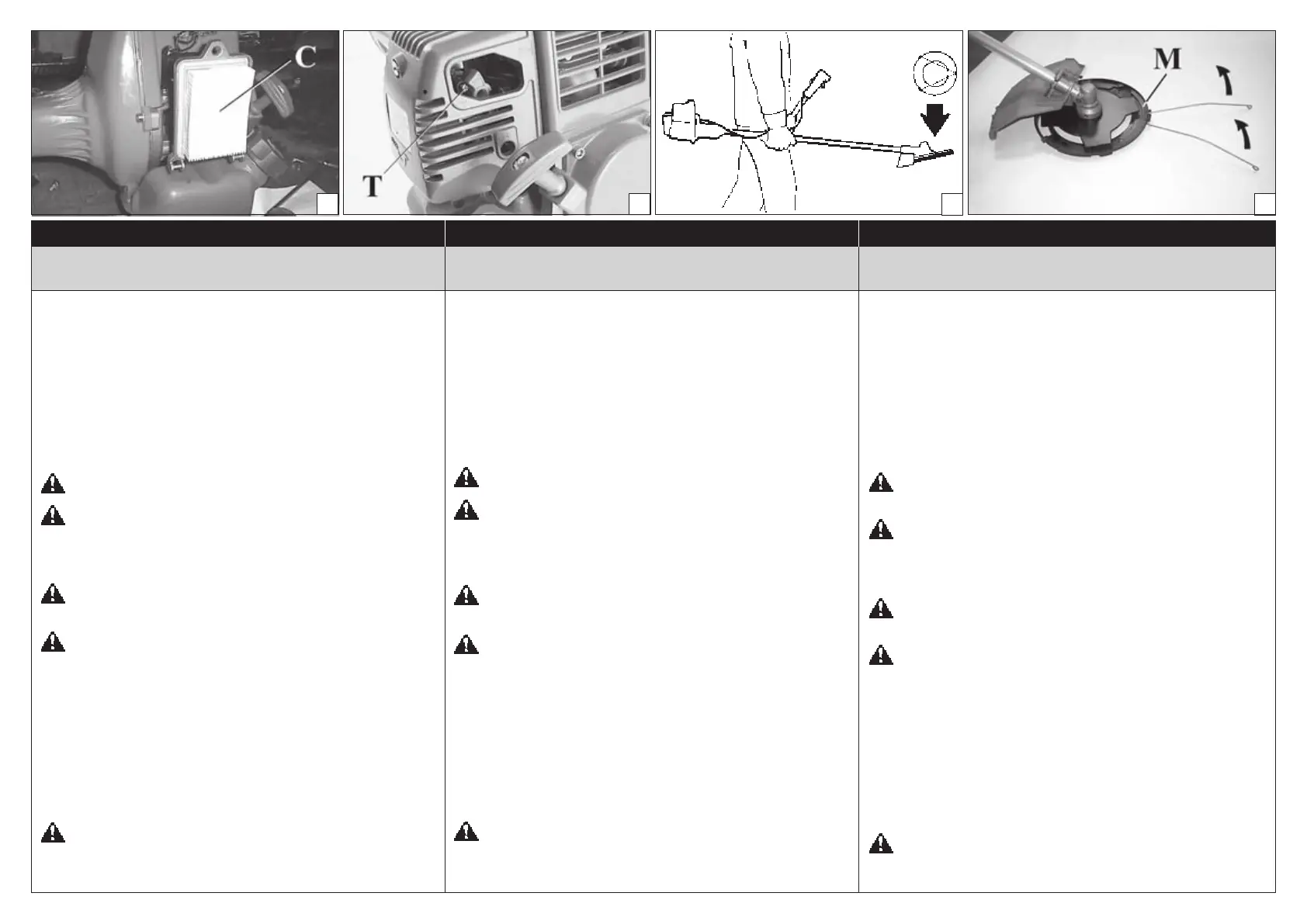 C

T

M