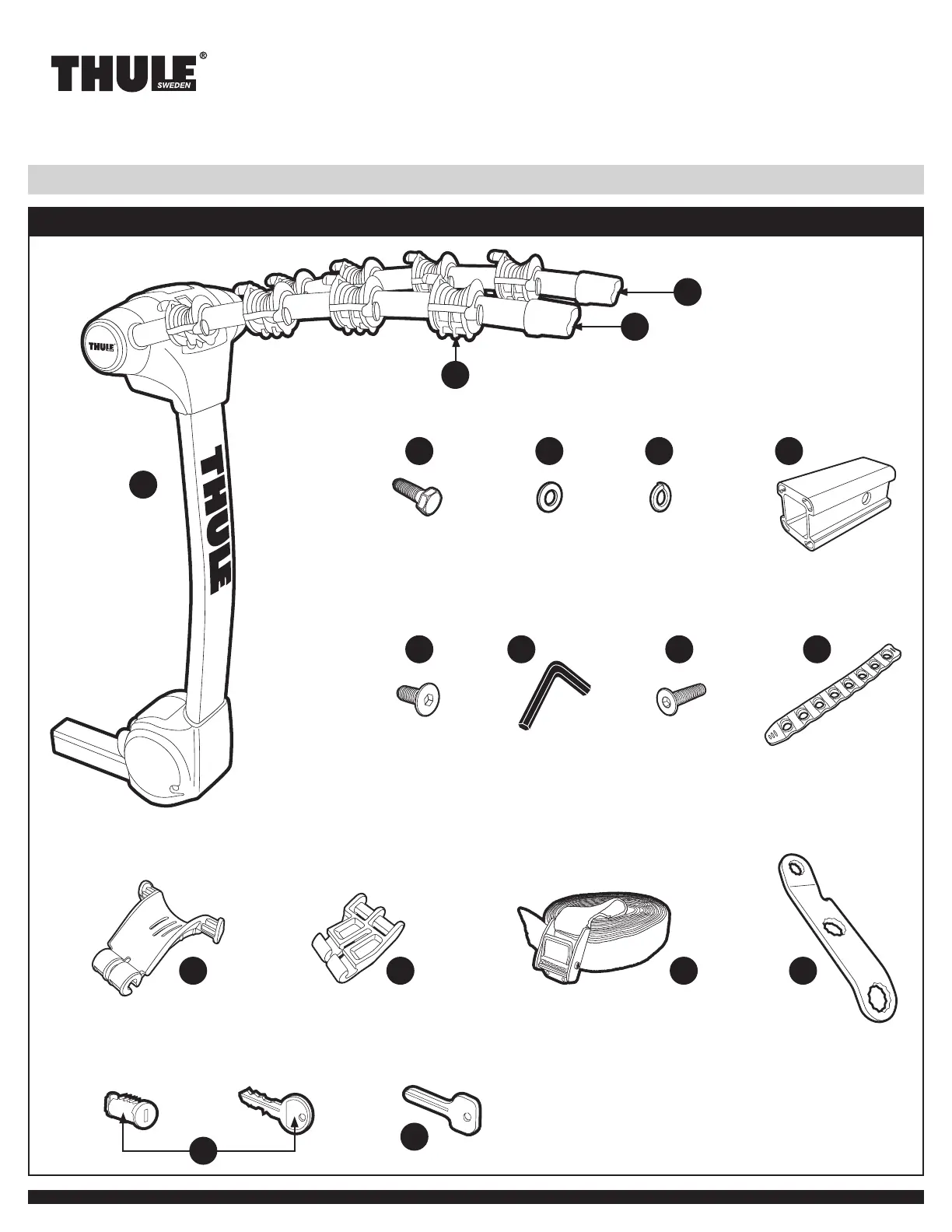 THULE®
SWEDEN

THULE

THULE