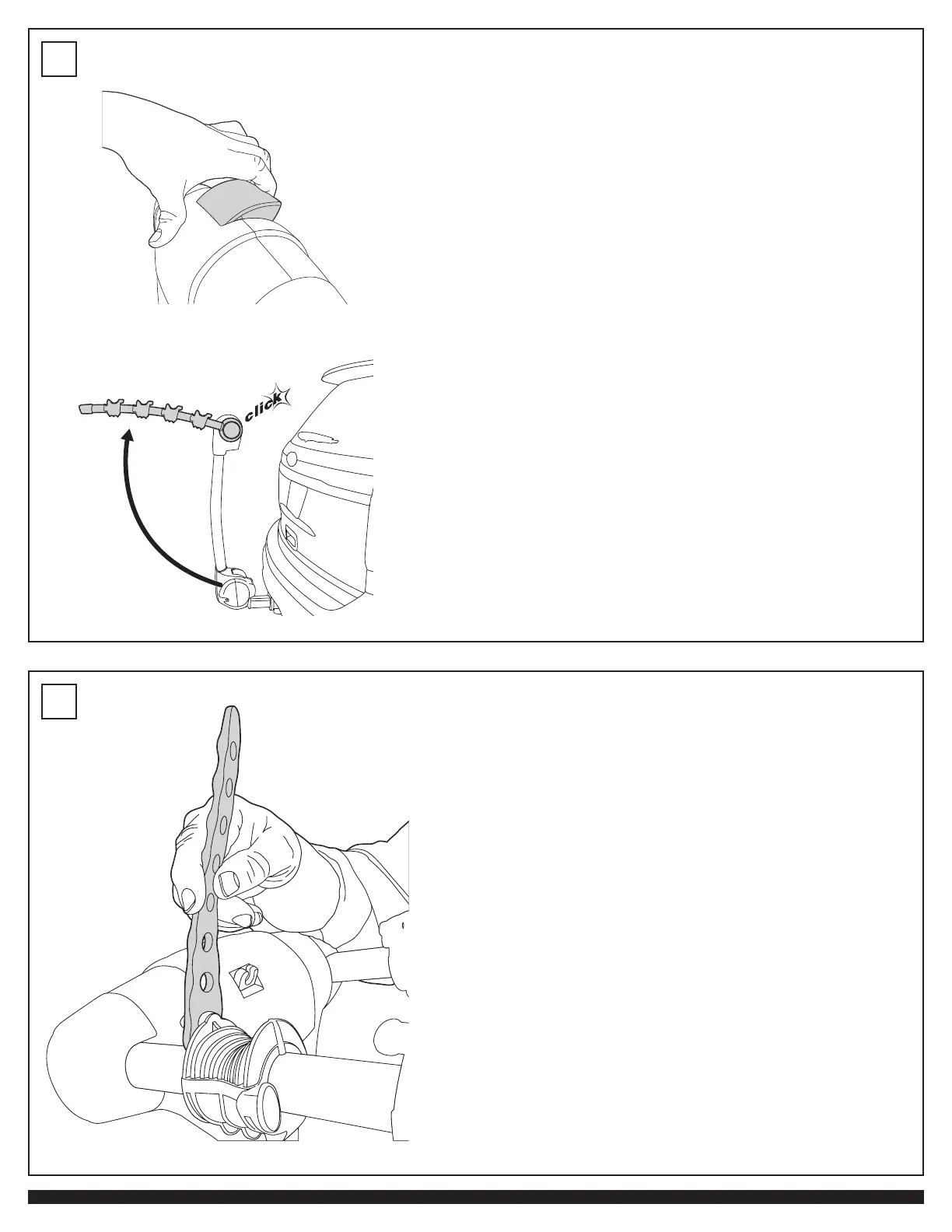 click