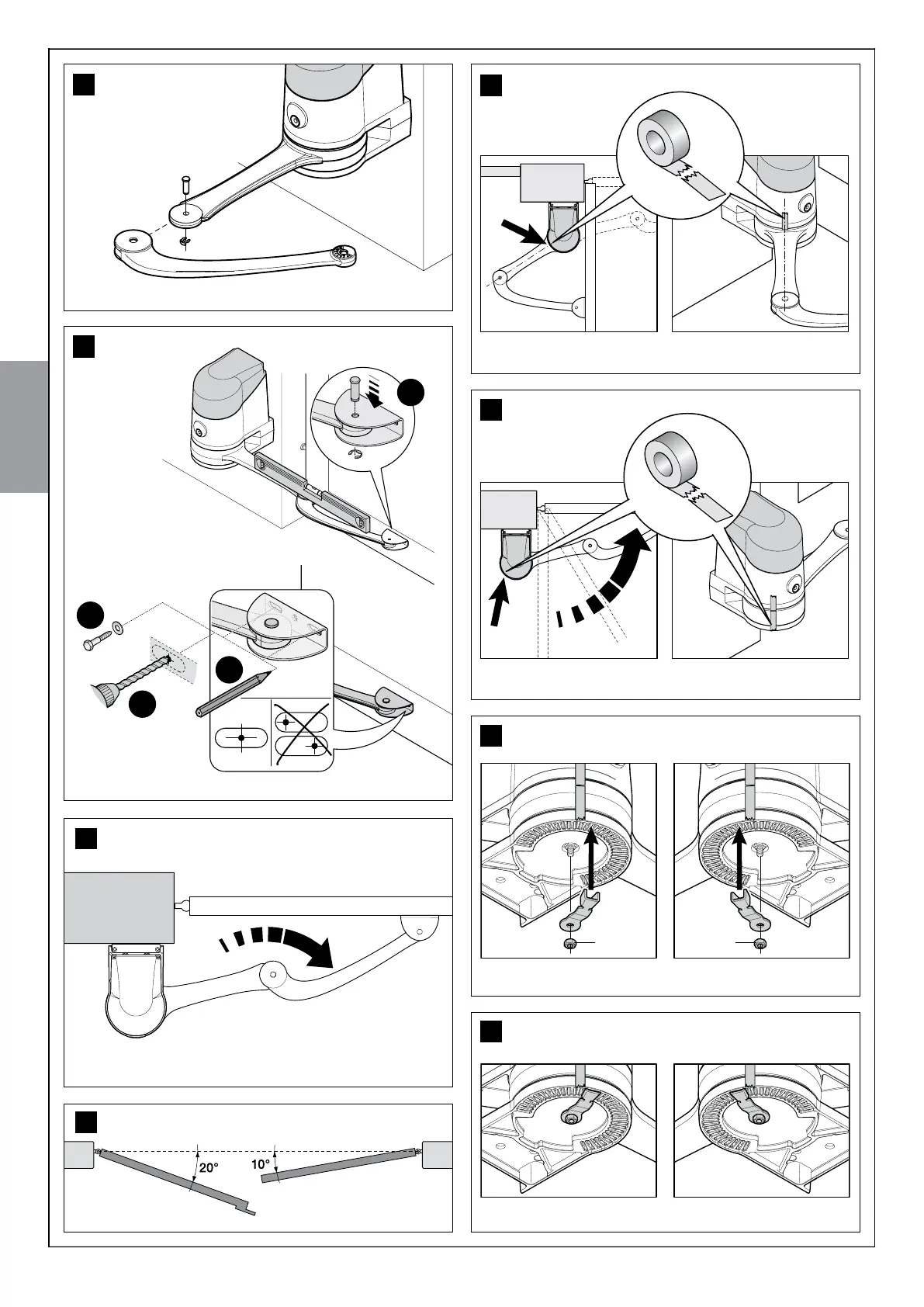 20°

10°