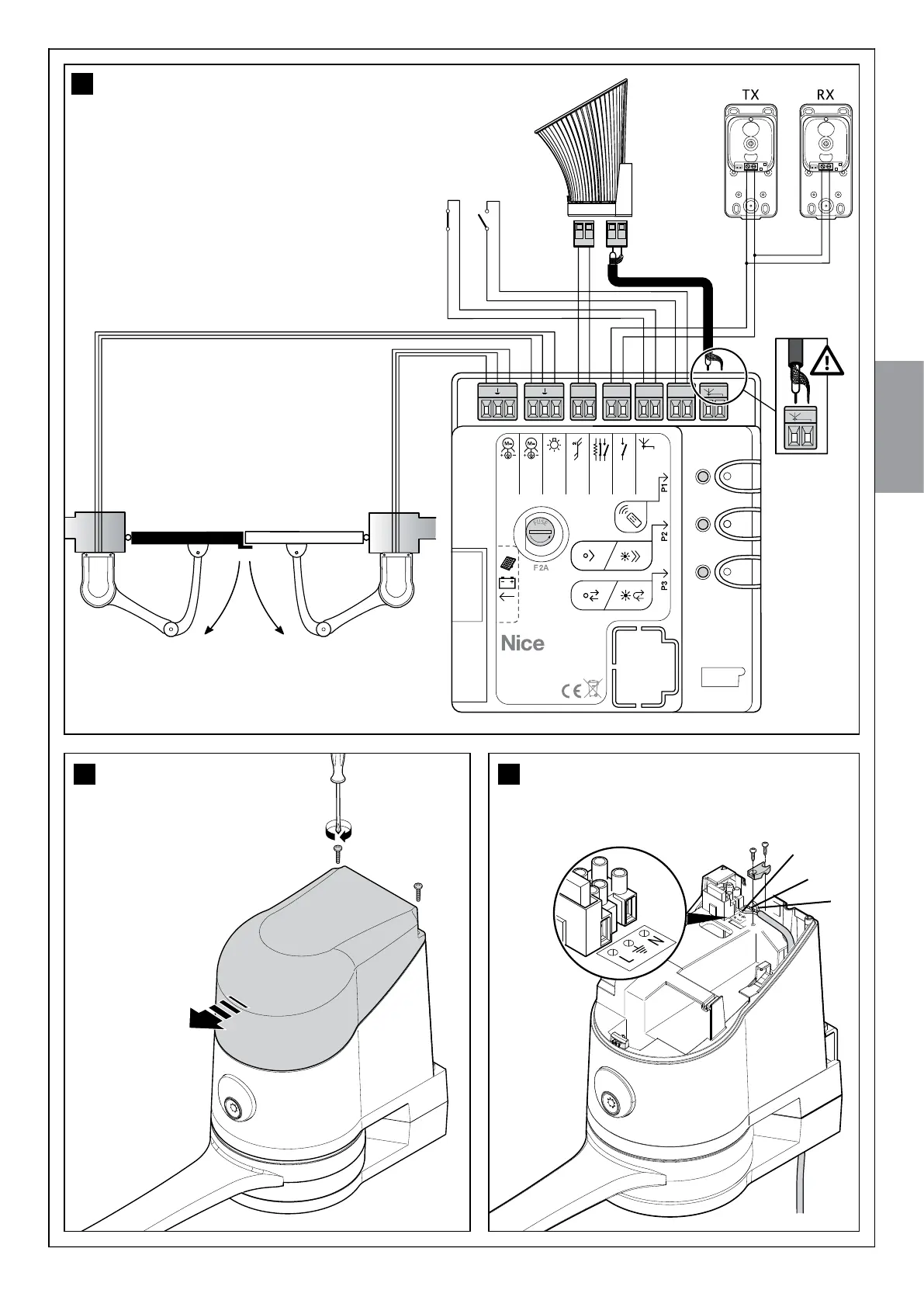 TX
RX

P1
P2
P3
FUSE
F2A
Nice
CE

L
N