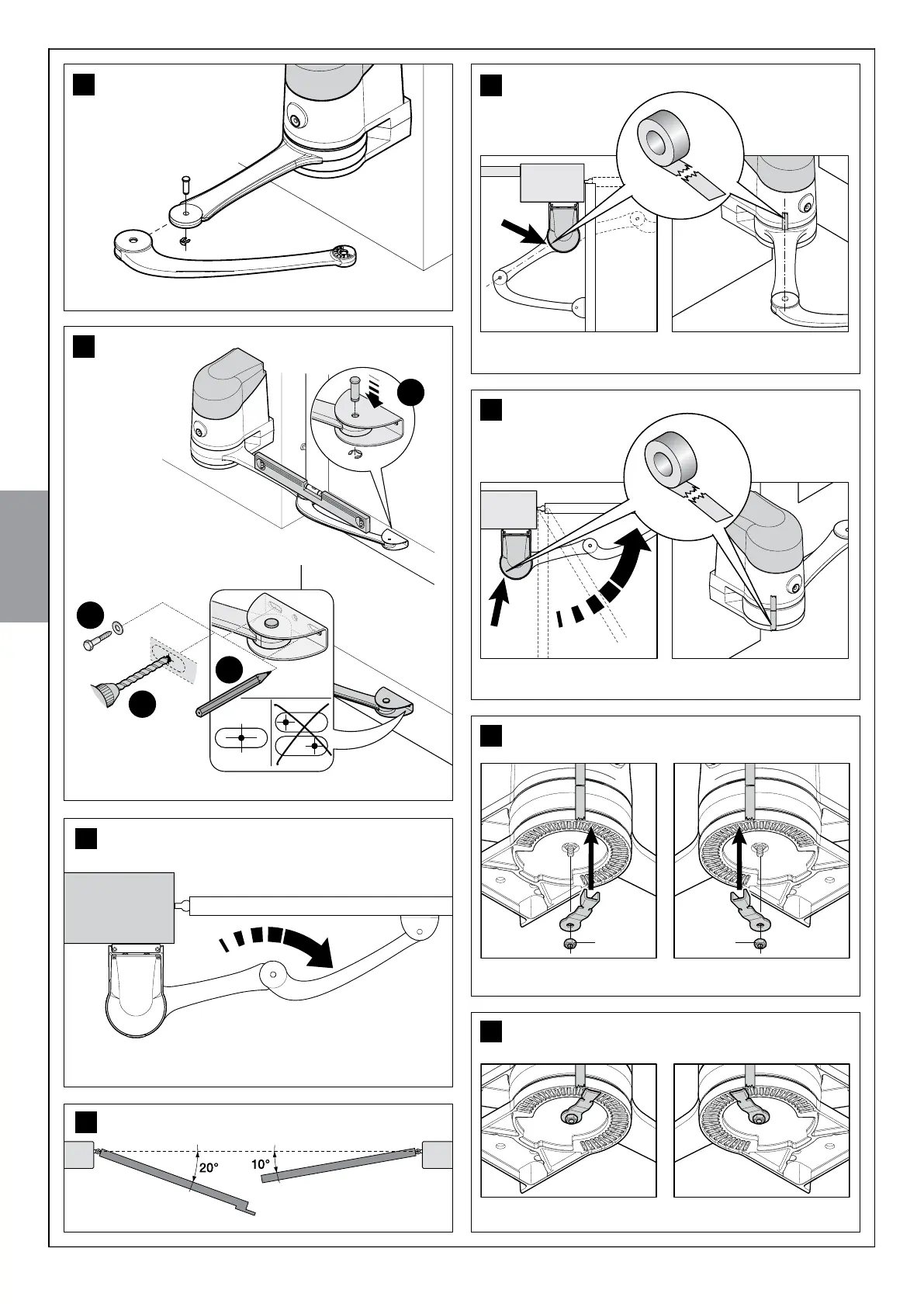 20°

10°