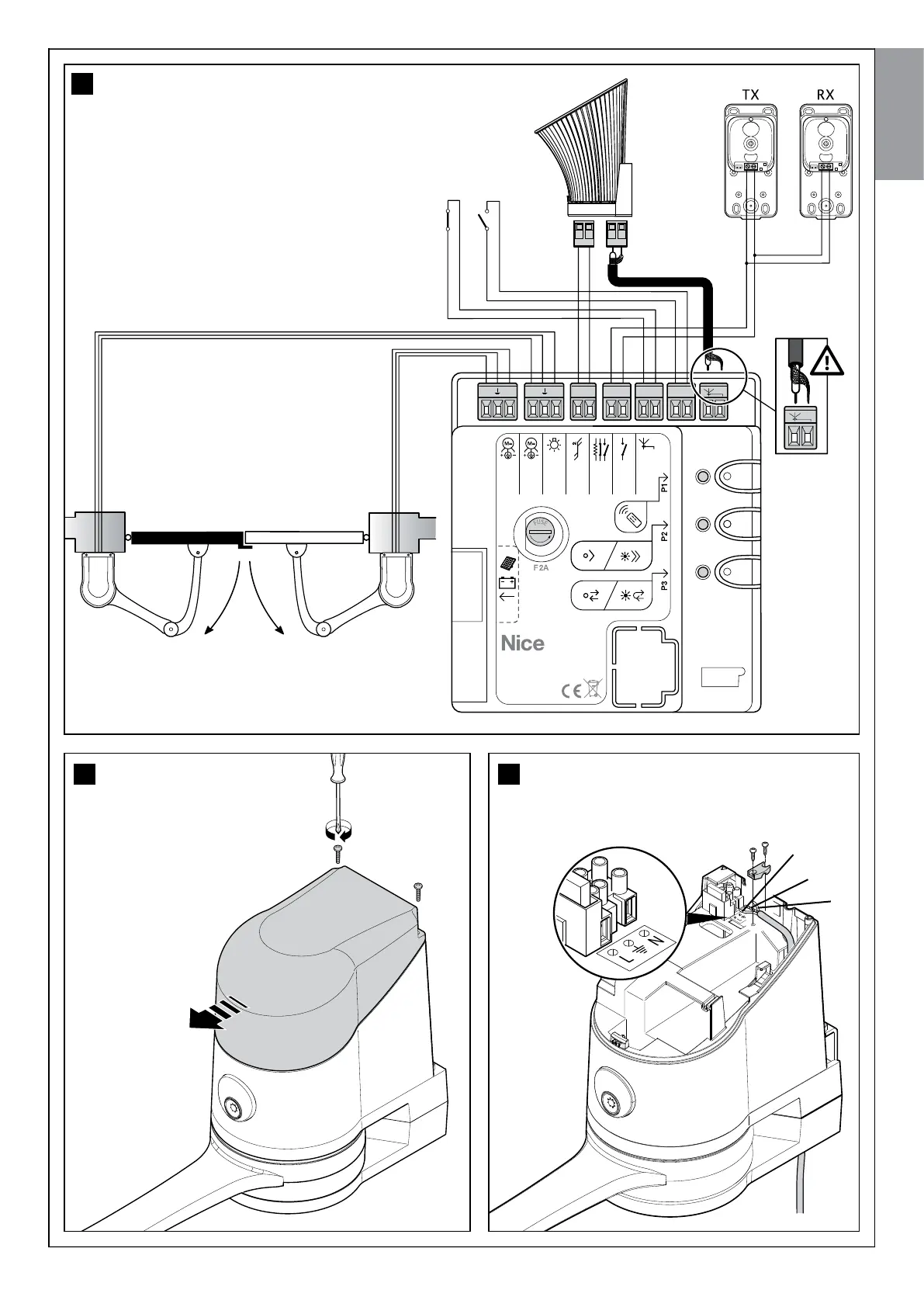 TX

RX

P1

P2

P3

F2A

Nice

CE

L

N