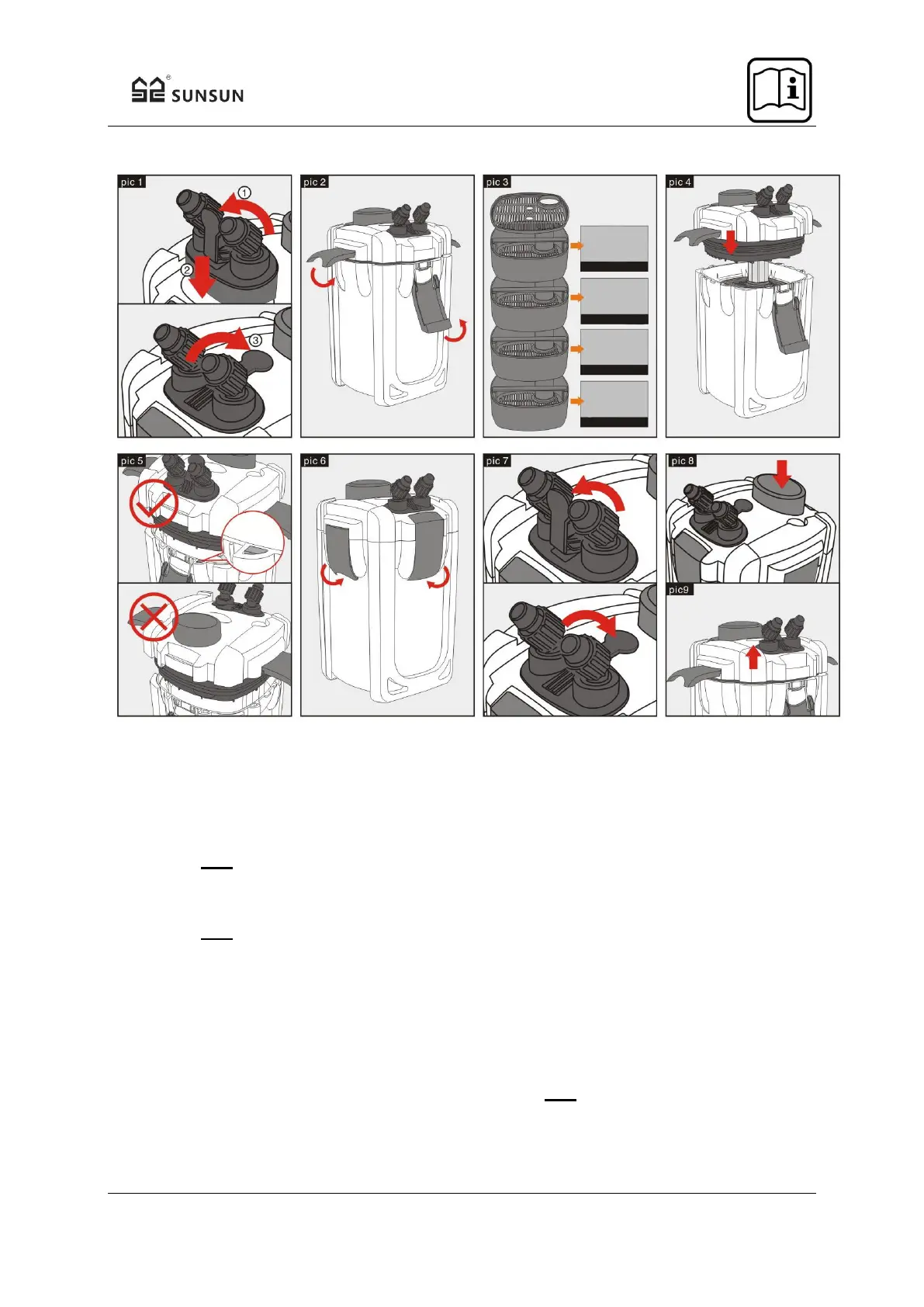 SUNSUN

pic 1

①

②

③

pic 2

pic 3

pic 4

pic 5

pic 6

pic 7

pic 8

pic9