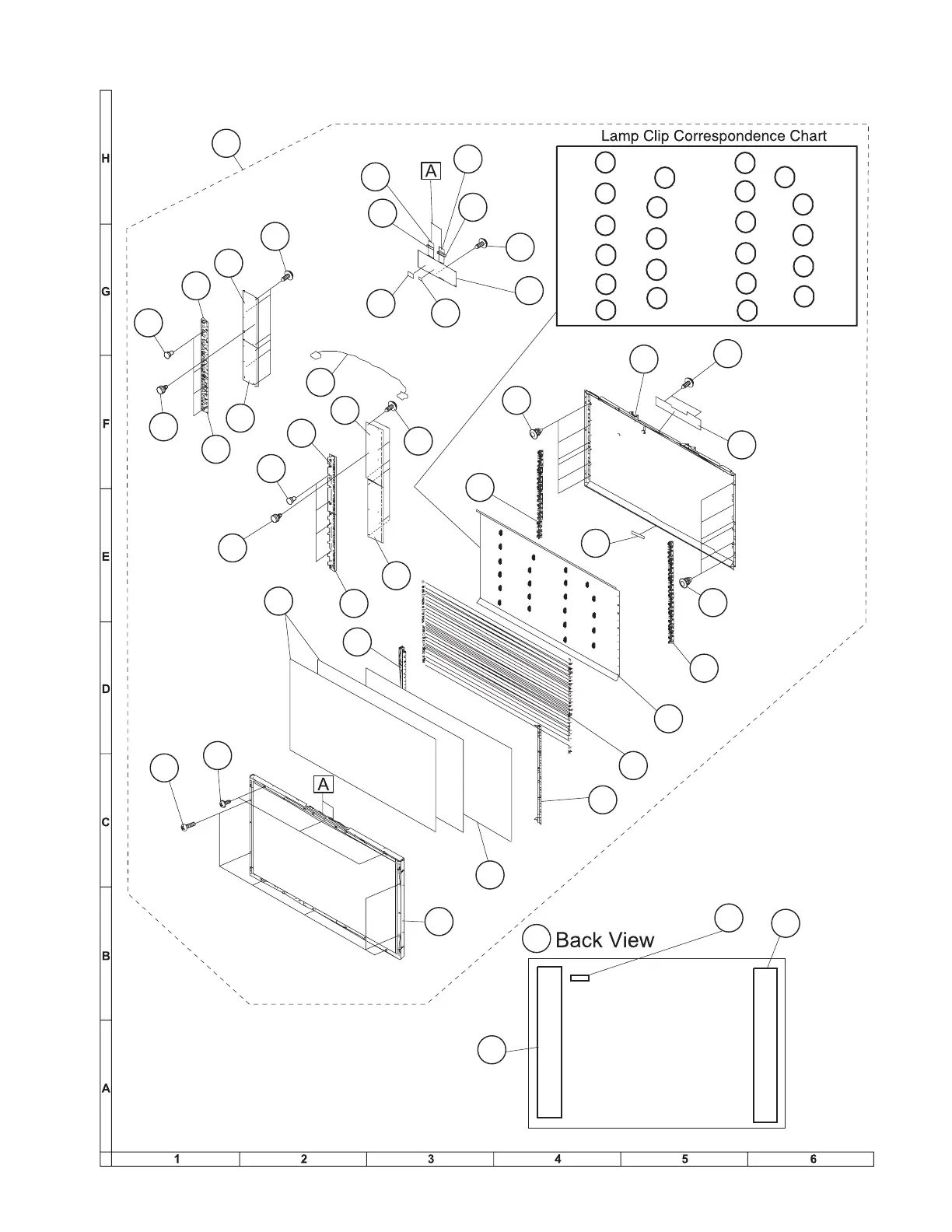 H
G
F
E
D
C
B
A

Lamp Clip Correspondence Chart

A

A

Back View

1
2
3
4
5
6