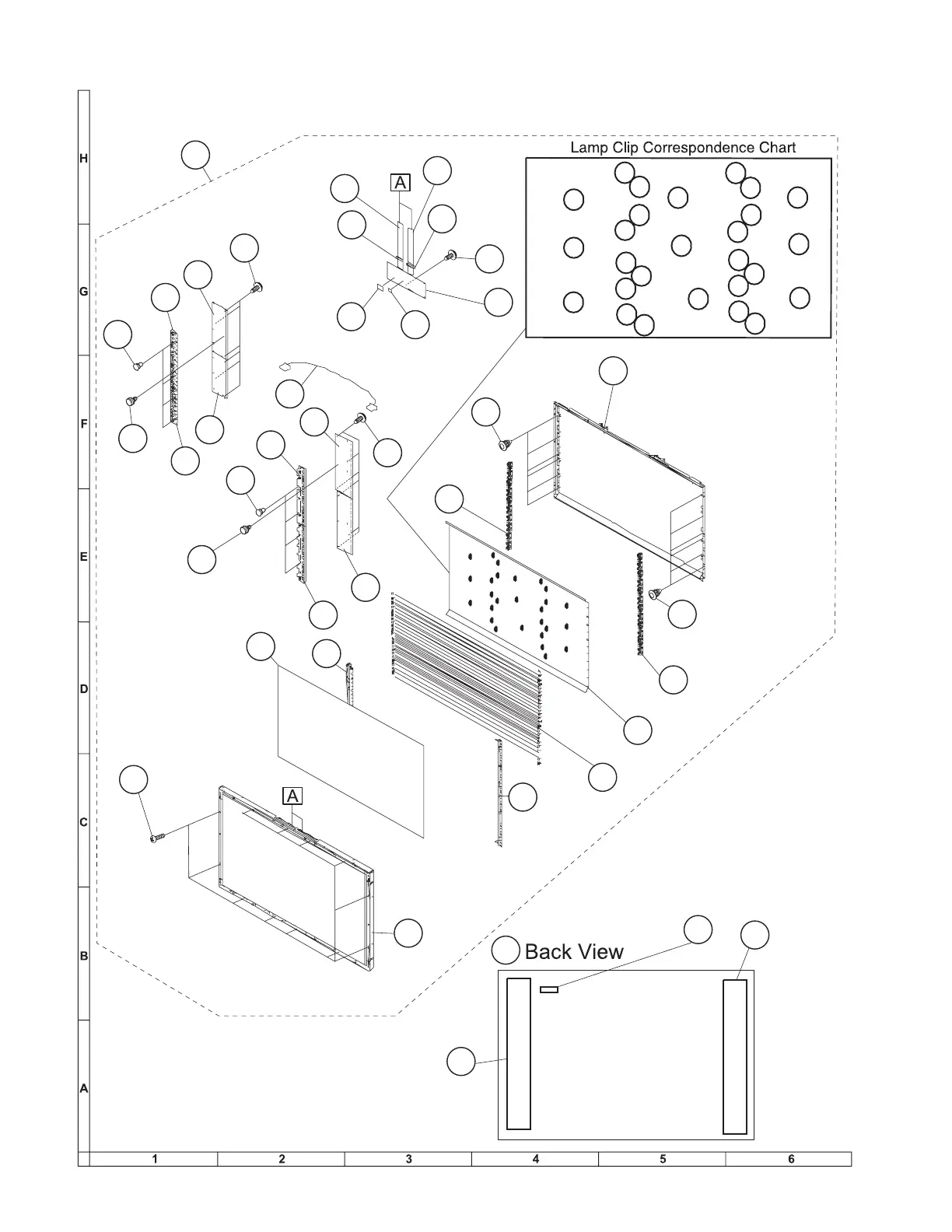 H
G
F
E
D
C
B
A

Lamp Clip Correspondence Chart

A

A

Back View

1
2
3
4
5
6