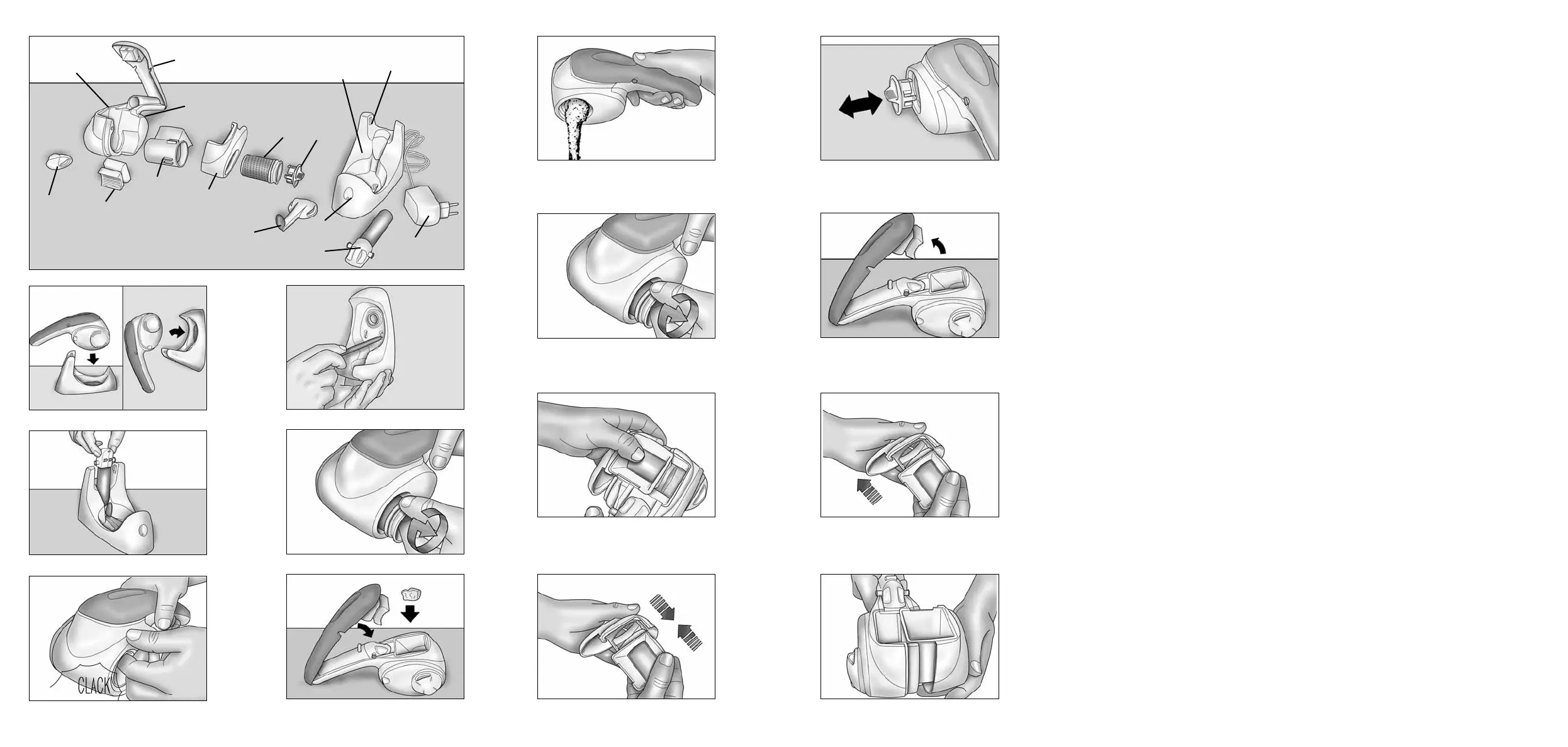 CLACK