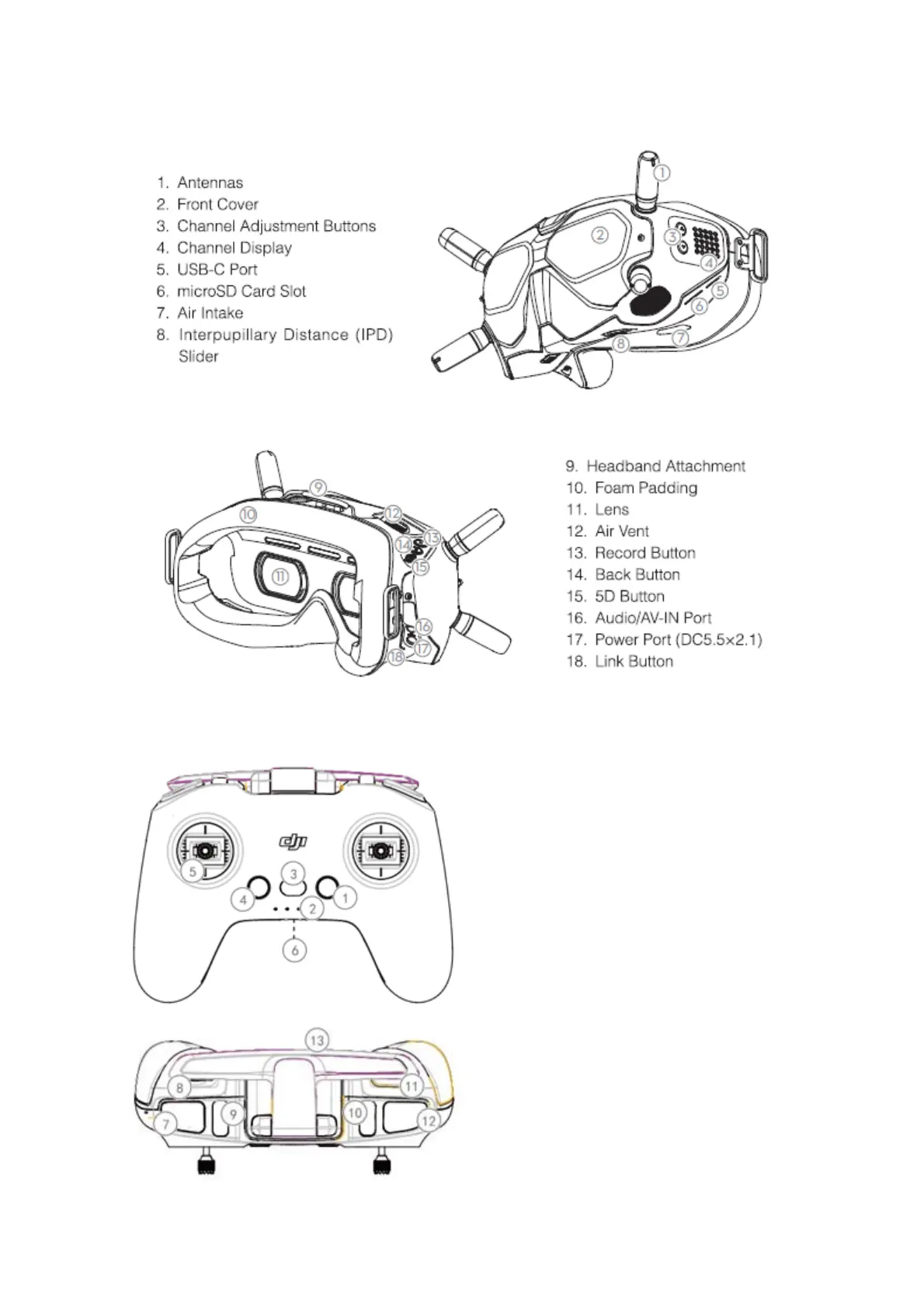 1. Antennas
2. Front Cover
3. Channel Adjustment Buttons
4. Channel Display
5. USB-C Port
6. microSD Card Slot
7. Air Intake
8. Interpupillary Distance (IPD) Slider

①
②
③
④
⑤
⑥
⑦
⑧

⑨
⑩
⑪
⑫
⑬
⑭
⑮
⑯
⑰
⑱

9. Headband Attachment
10. Foam Padding
11. Lens
12. Air Vent
13. Record Button
14. Back Button
15. 5D Button
16. Audio/AV-IN Port
17. Power Port (DC5.5×2.1)
18. Link Button

dji
5
3
4
2
1
6

13
8
11
7
9
10
12