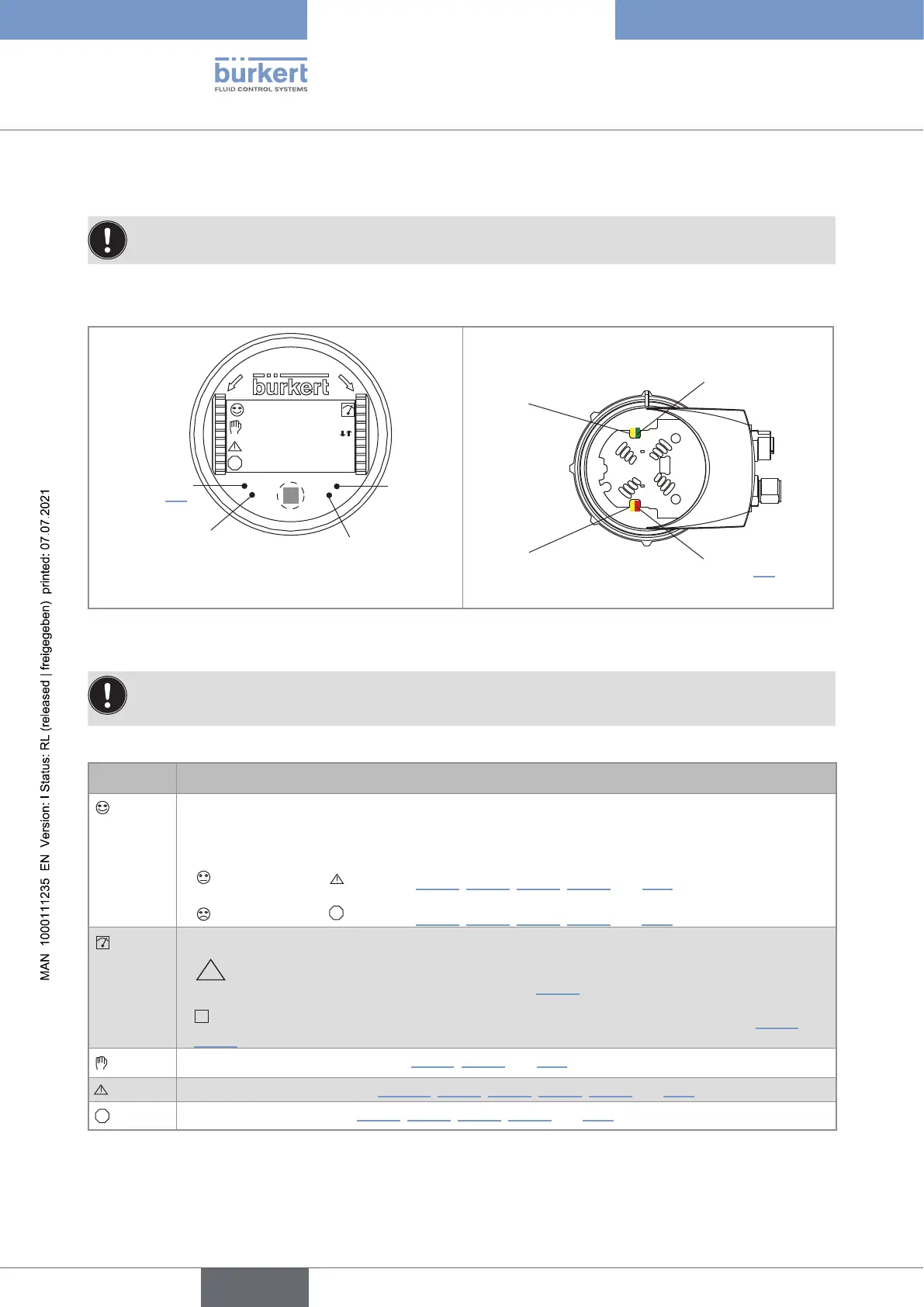 bürkert
FLUID CONTROL SYSTEMS

bürkert

MAN 1000111235 EN Version: I Status: RL (released | freigegeben) printed: 07.07.2021