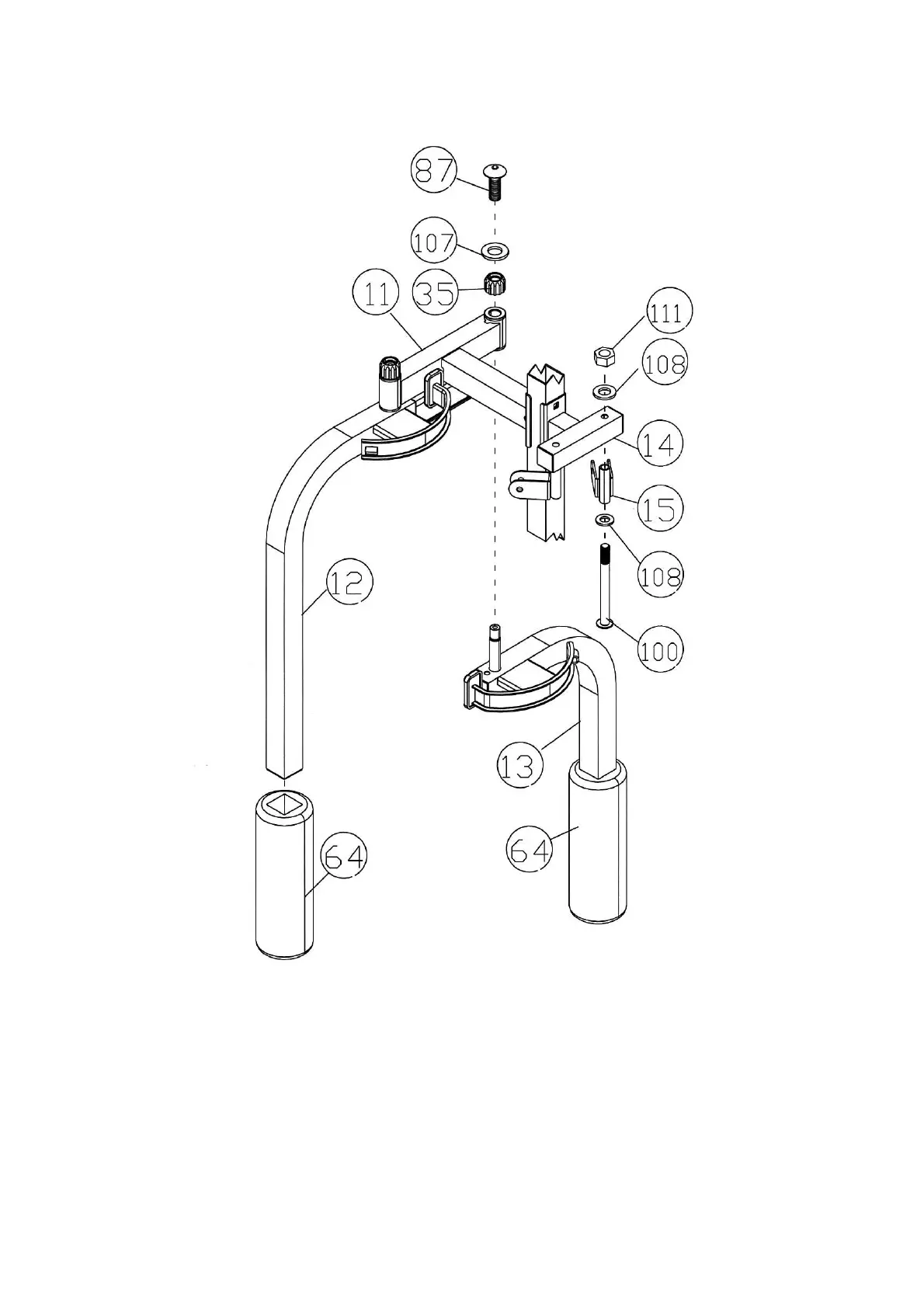 87
107
11
35
111
108
14
15
108
12
100
13
64
64