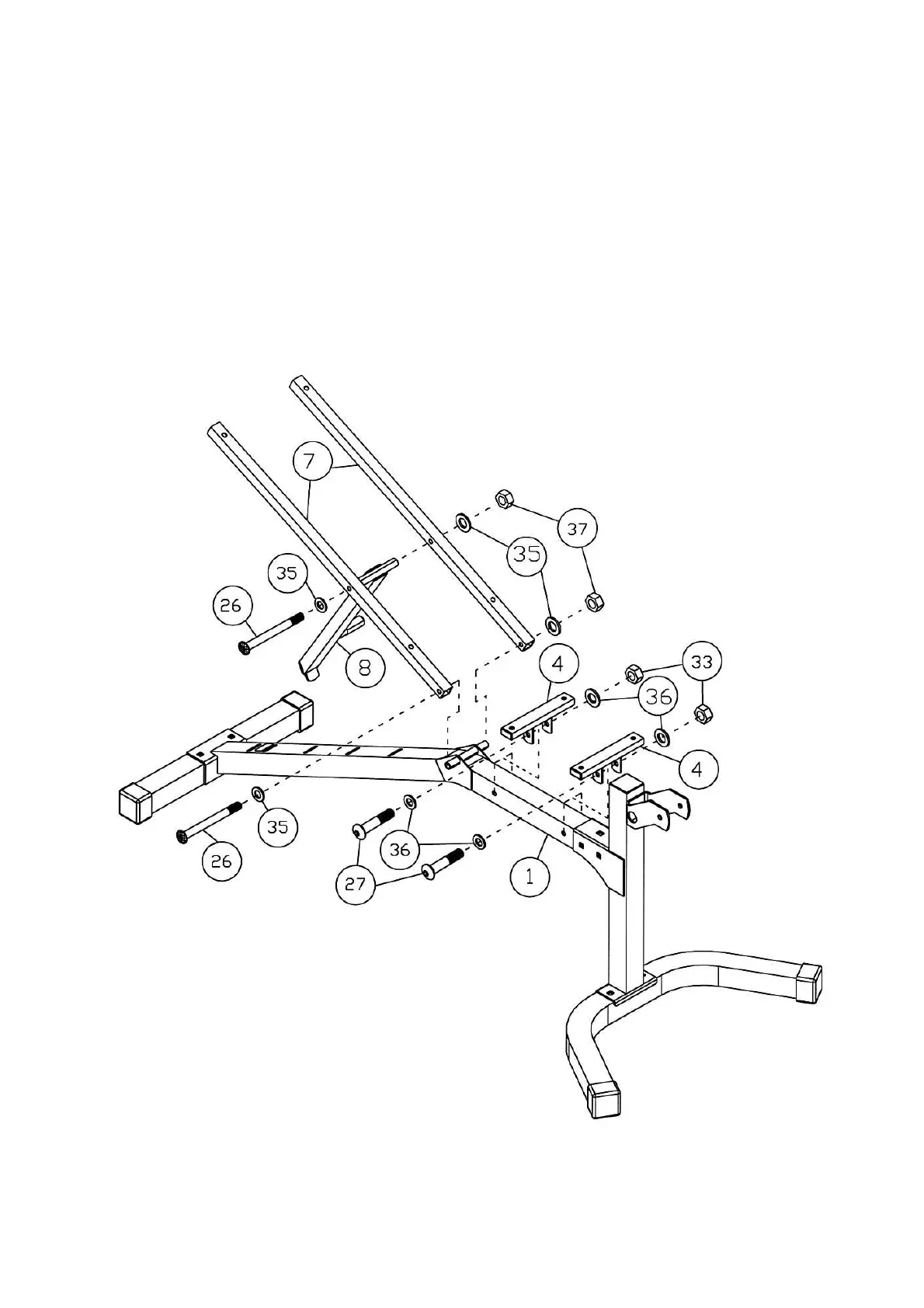 7
37
35
35
26
8
4
33
36
4
35
26
36
27
1