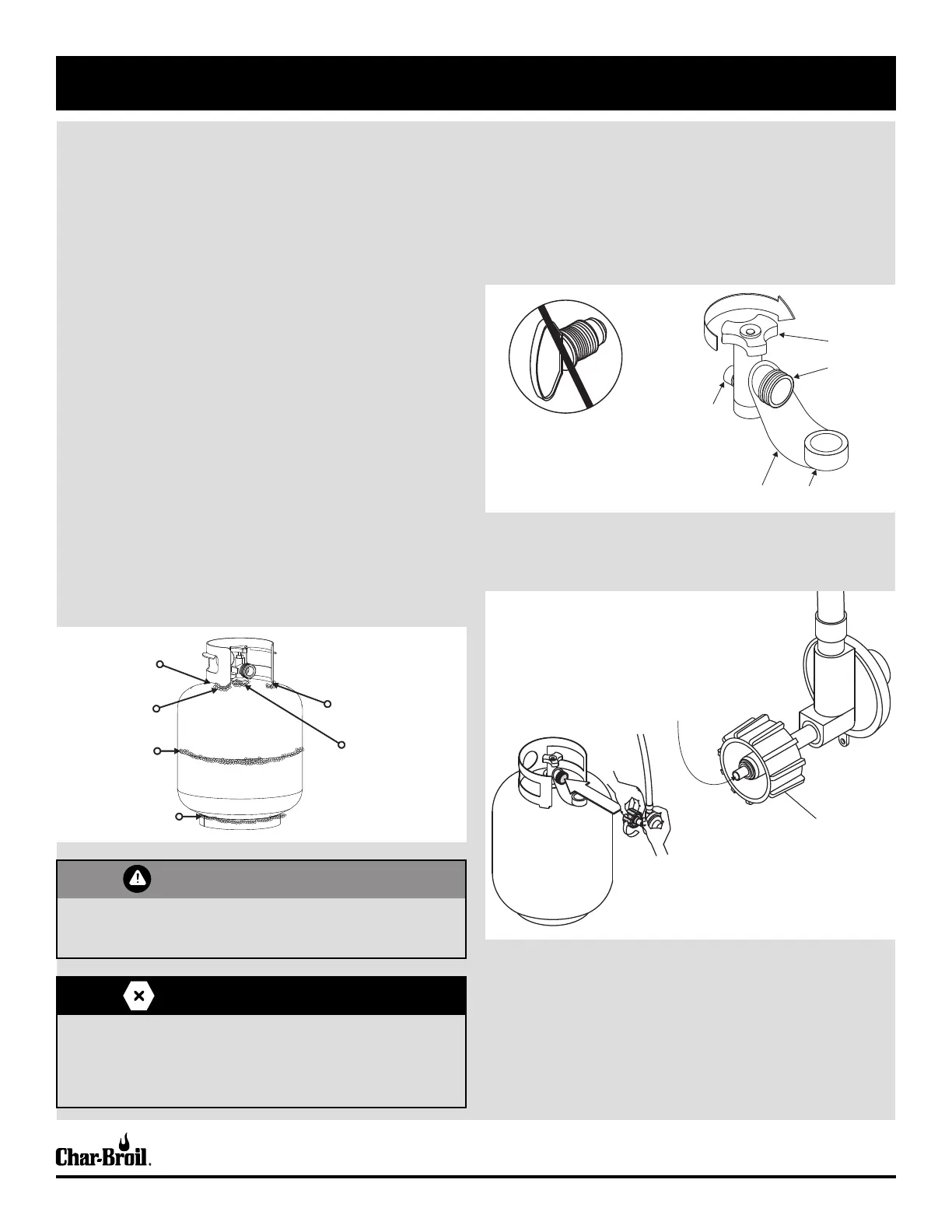 Char-Broil.