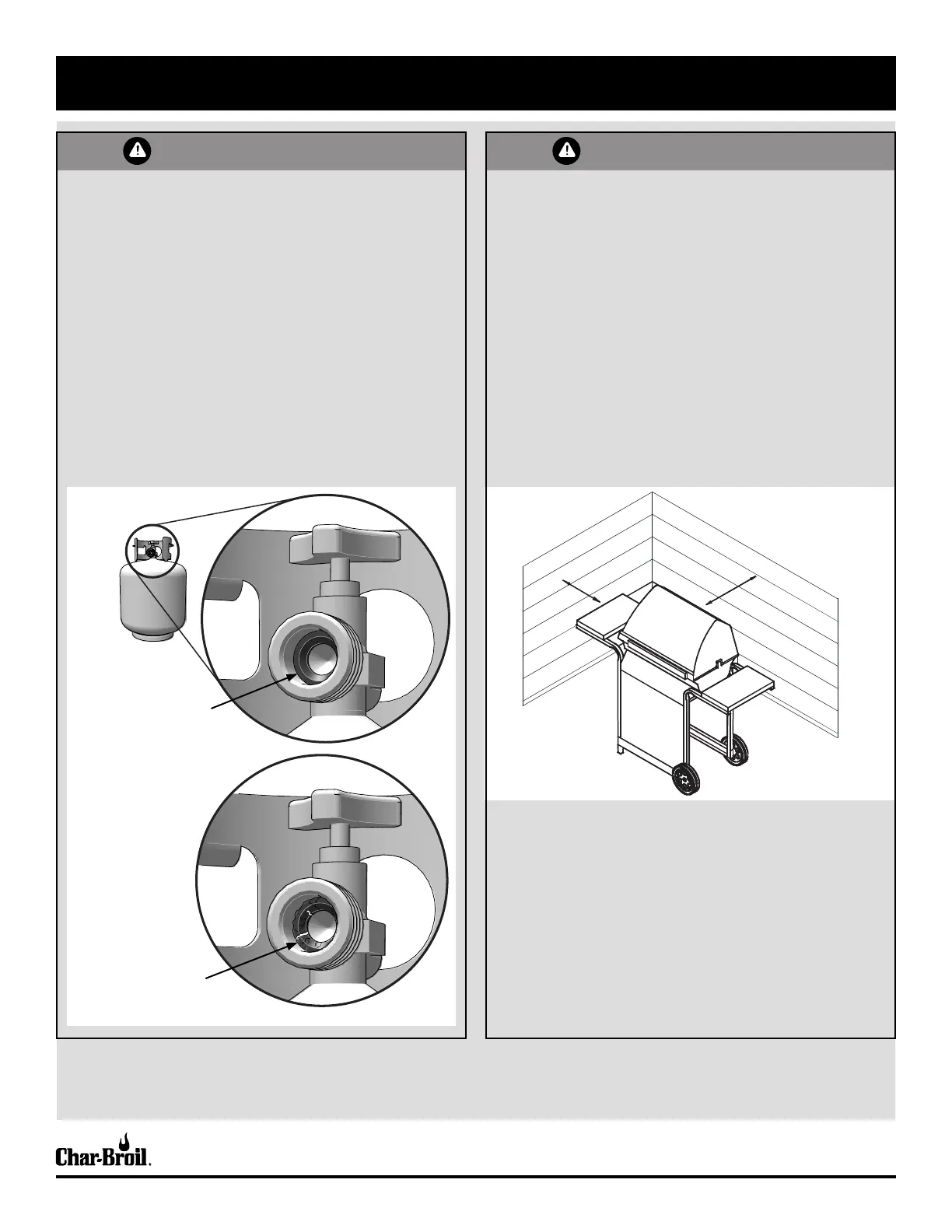 Char-Broil.