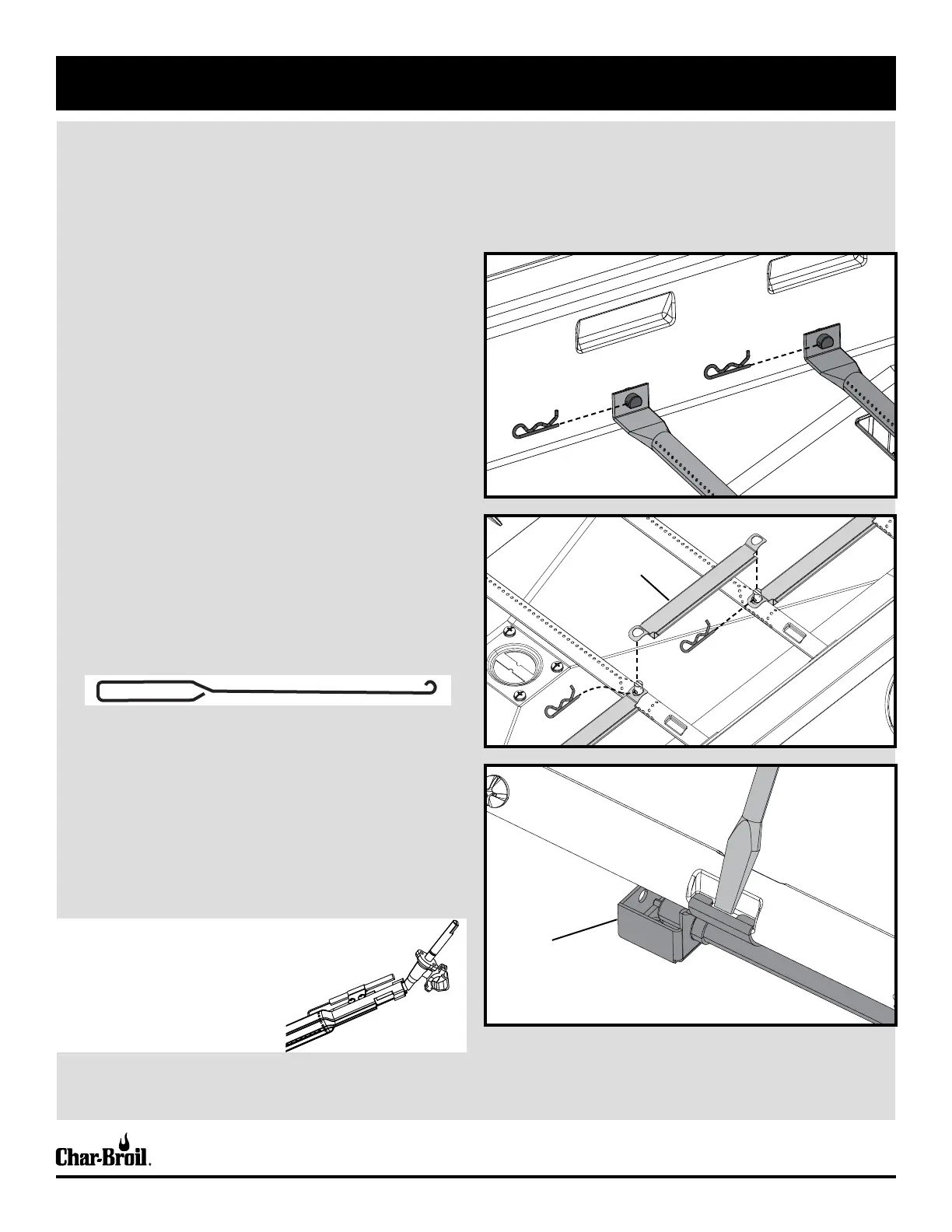 Char-Broil.