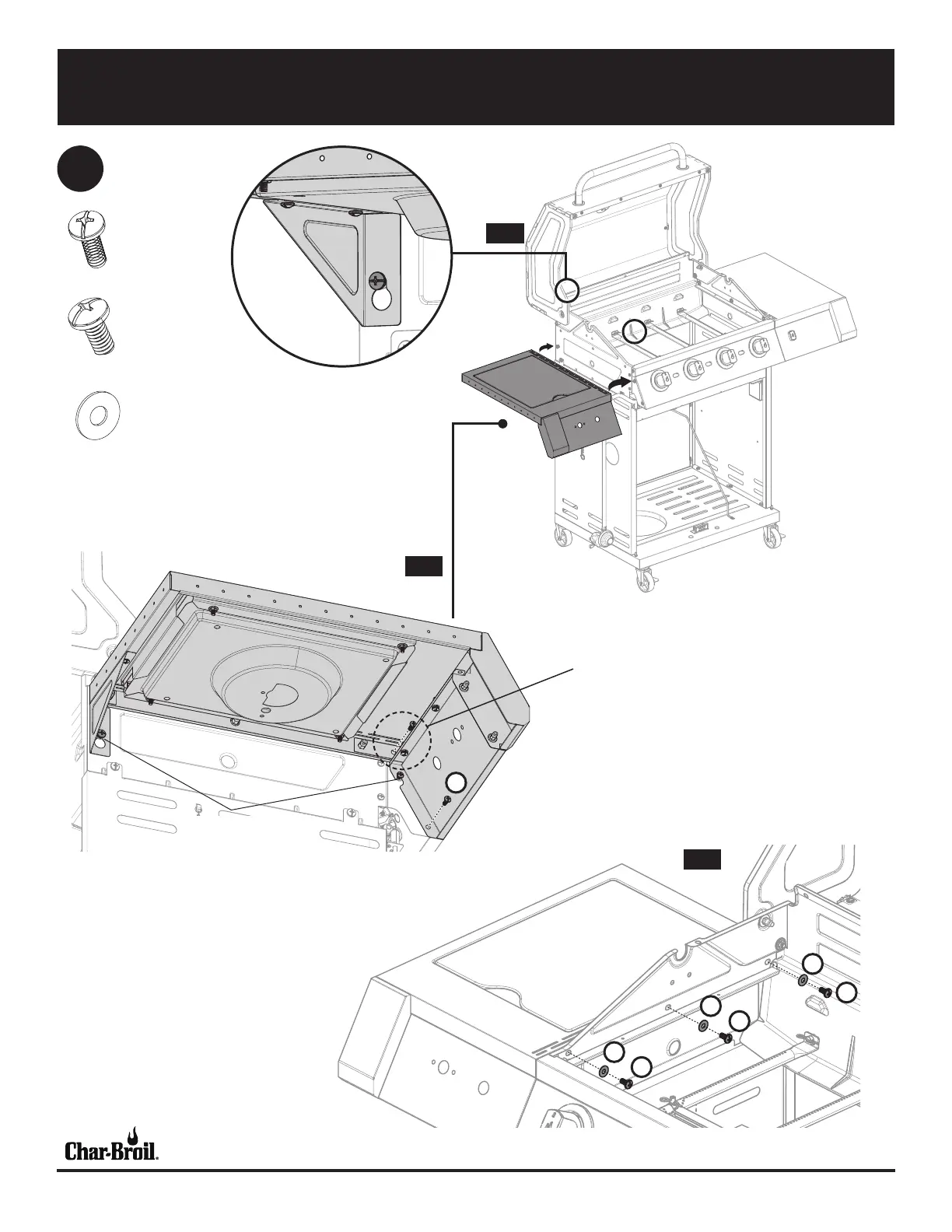 Char-Broil.