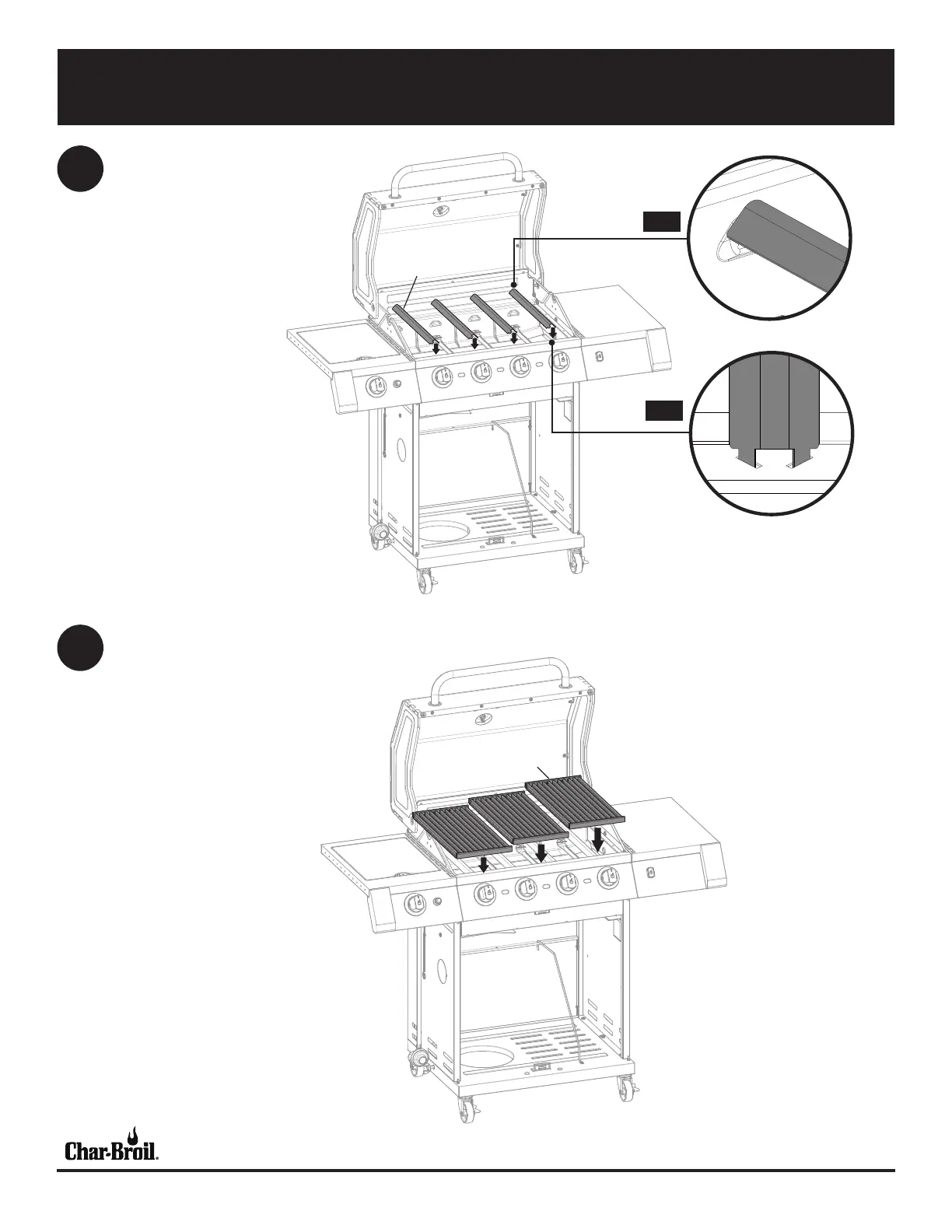 Char-Broil.