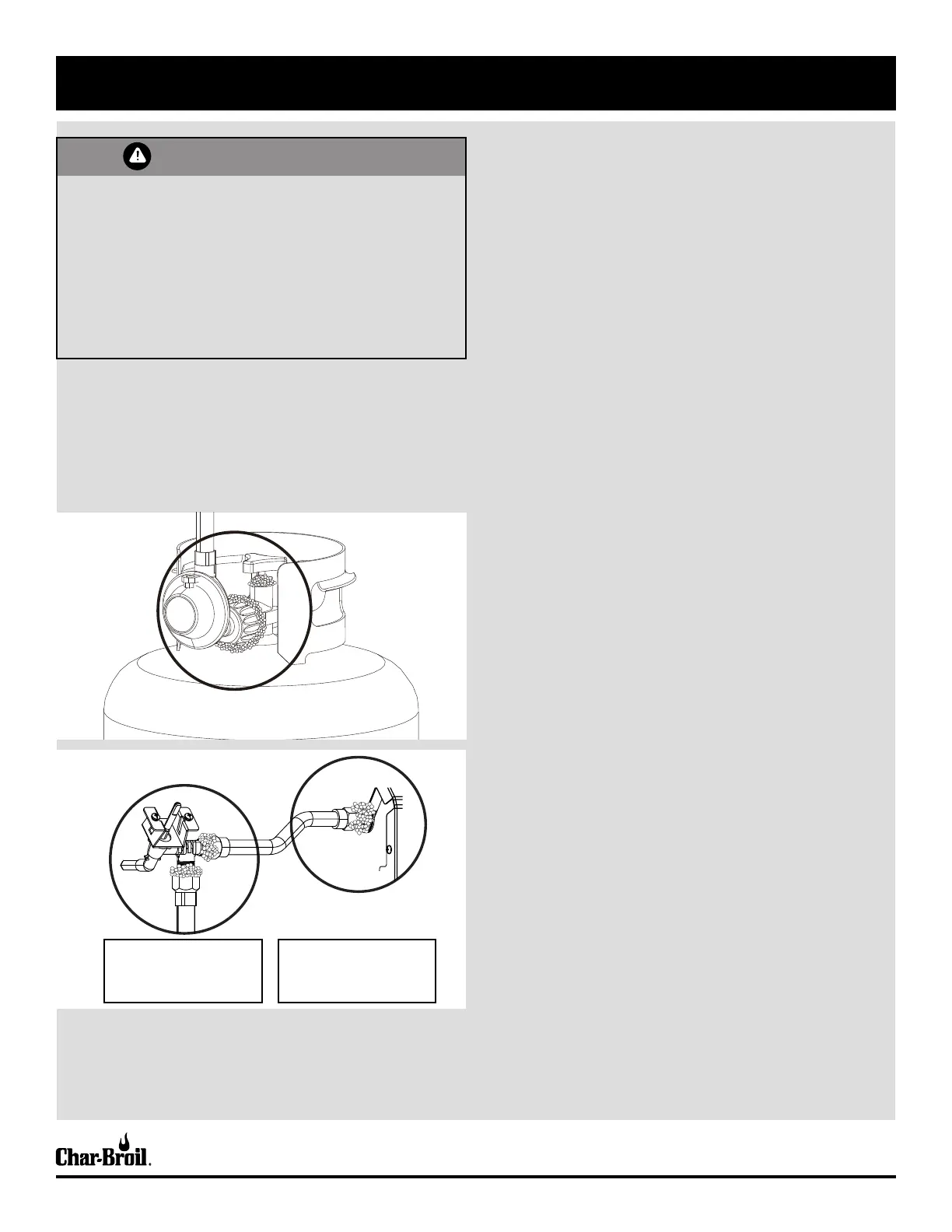 Char-Broil.