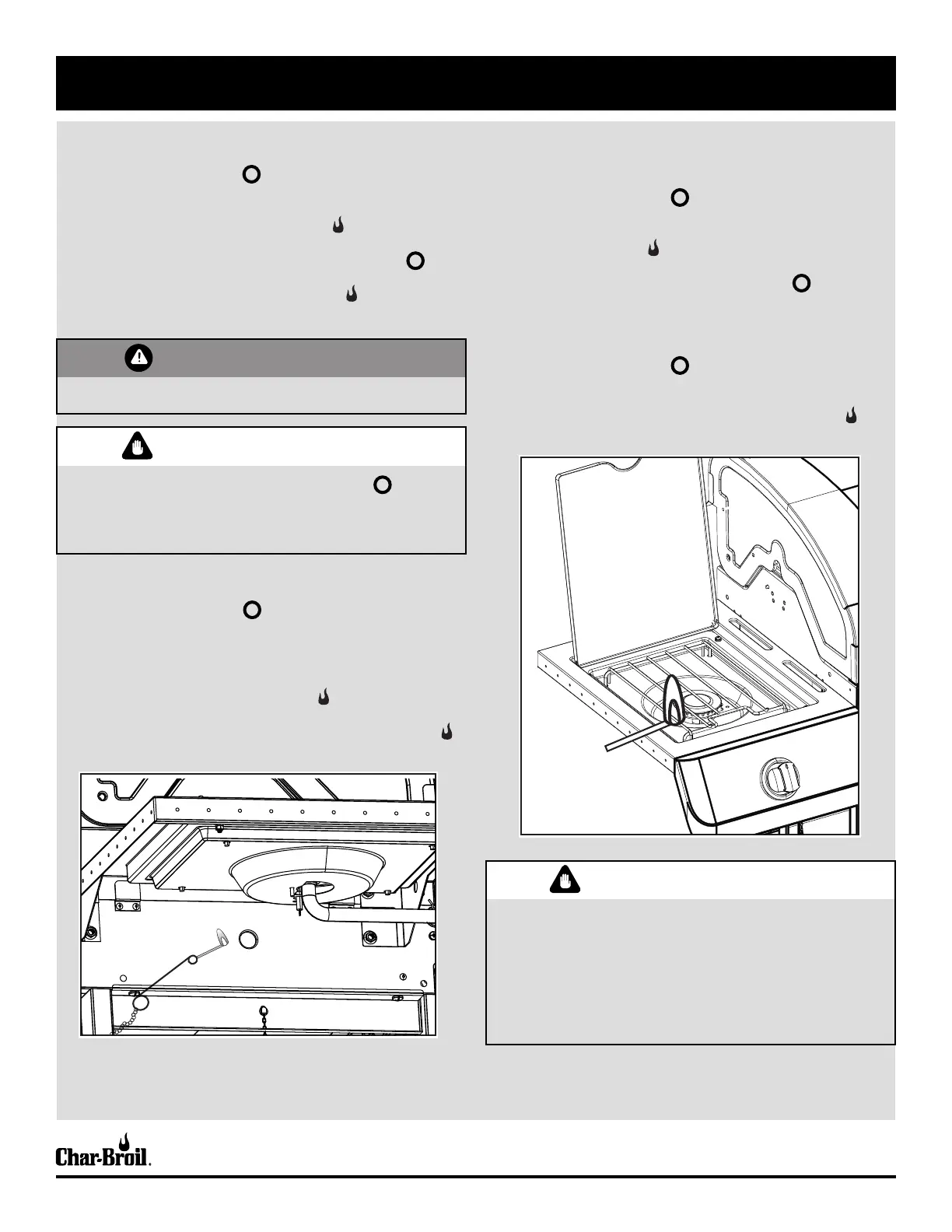 Char-Broil.