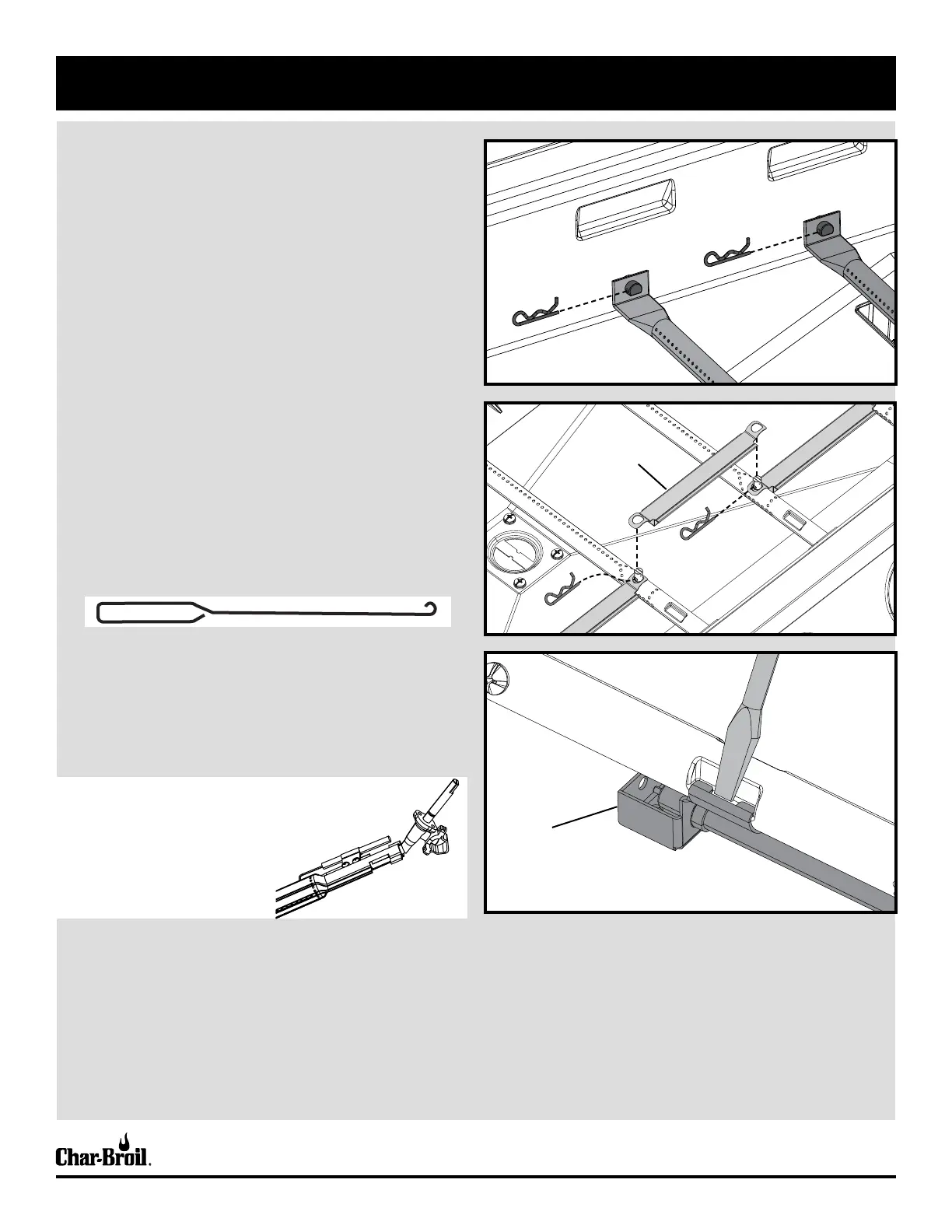 Char-Broil.