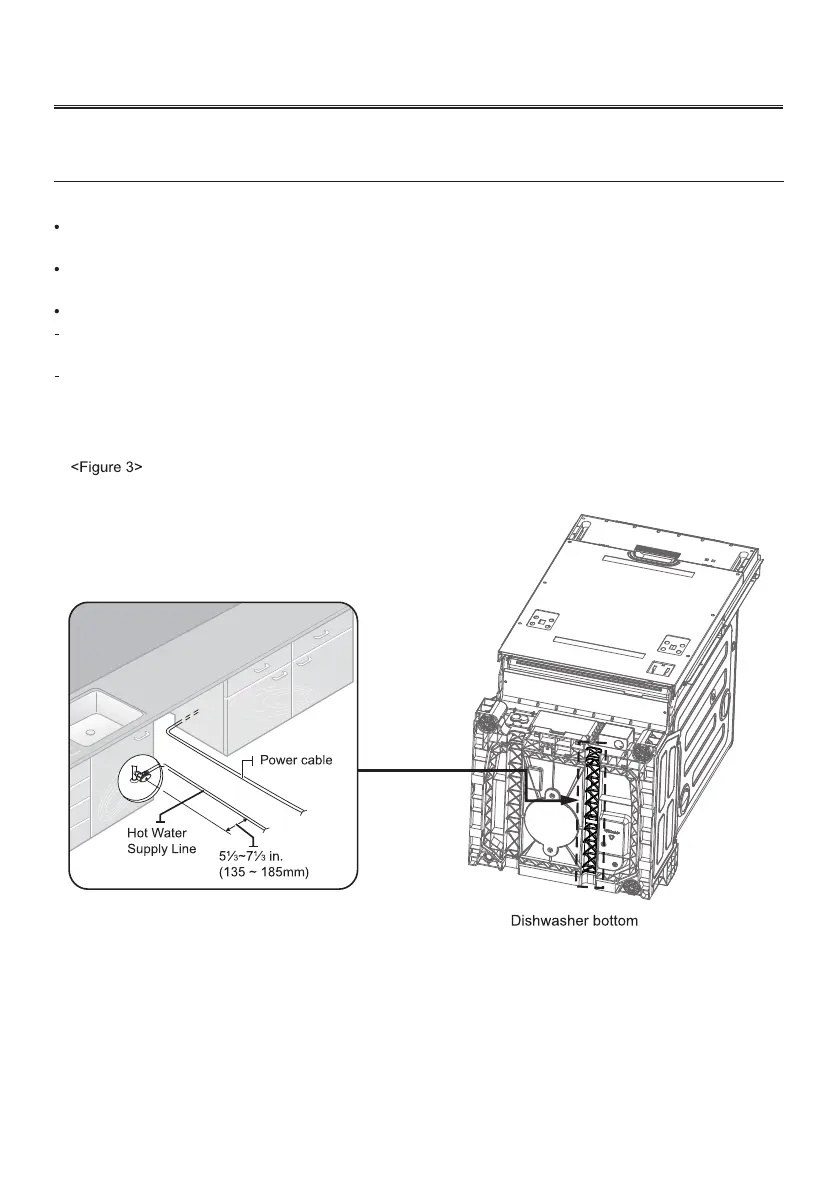 <Figure 3>

Power cable

Hot Water Supply Line

5⅓~7⅓ in. (135 ~ 185mm)

Dishwasher bottom