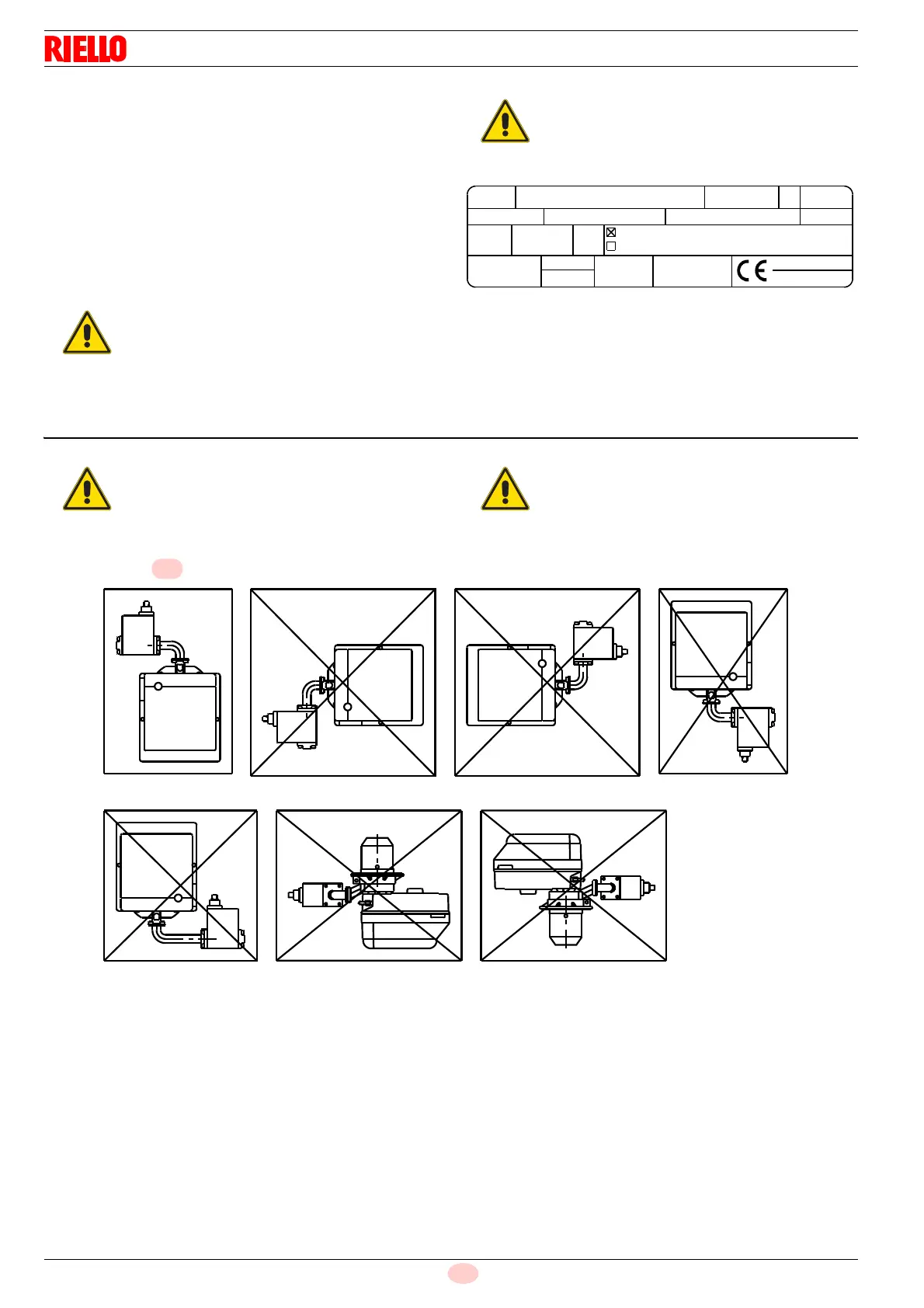 RIELLO