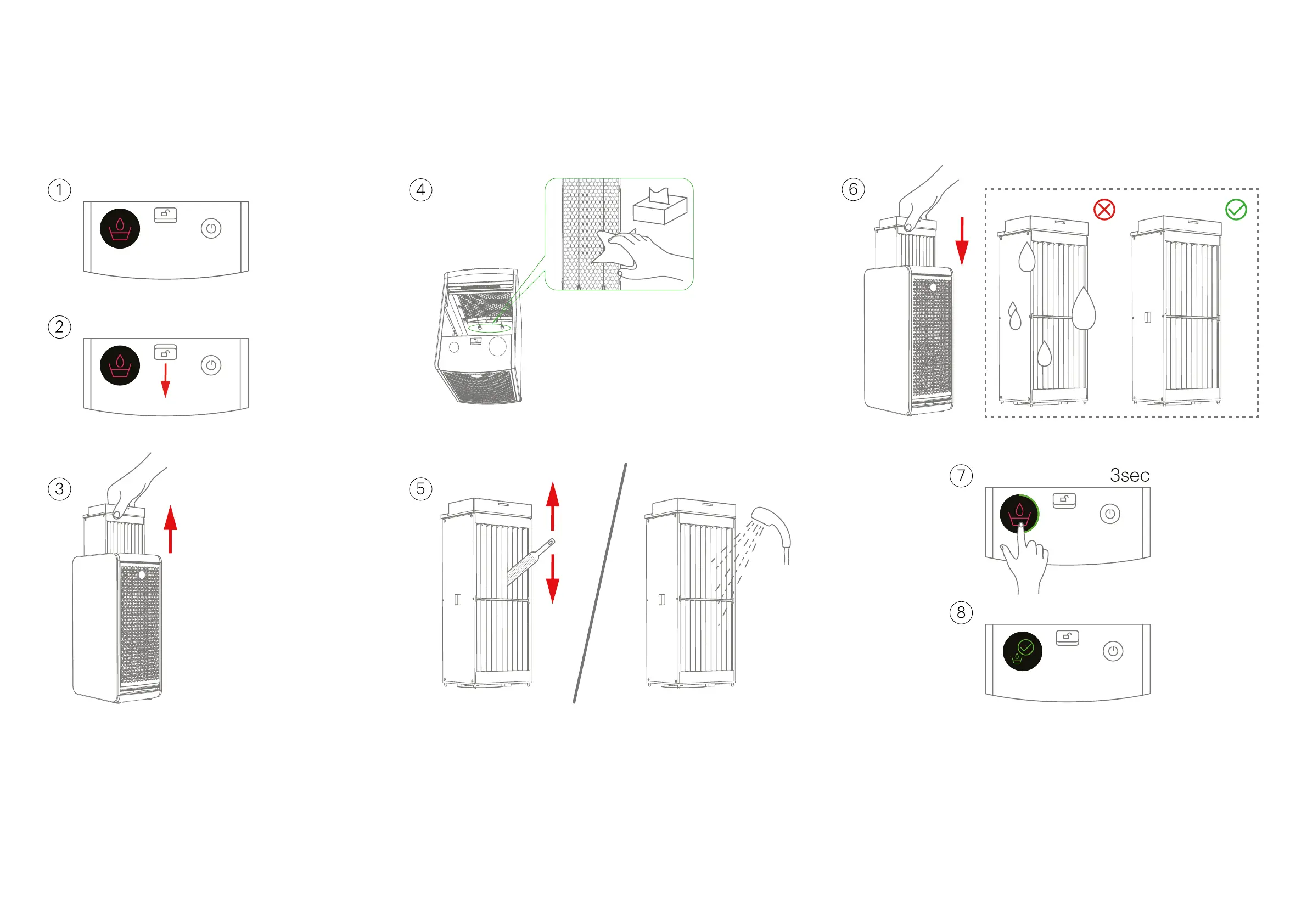 ①

②

③

④

⑤

⑥

⑦ 3sec

⑧