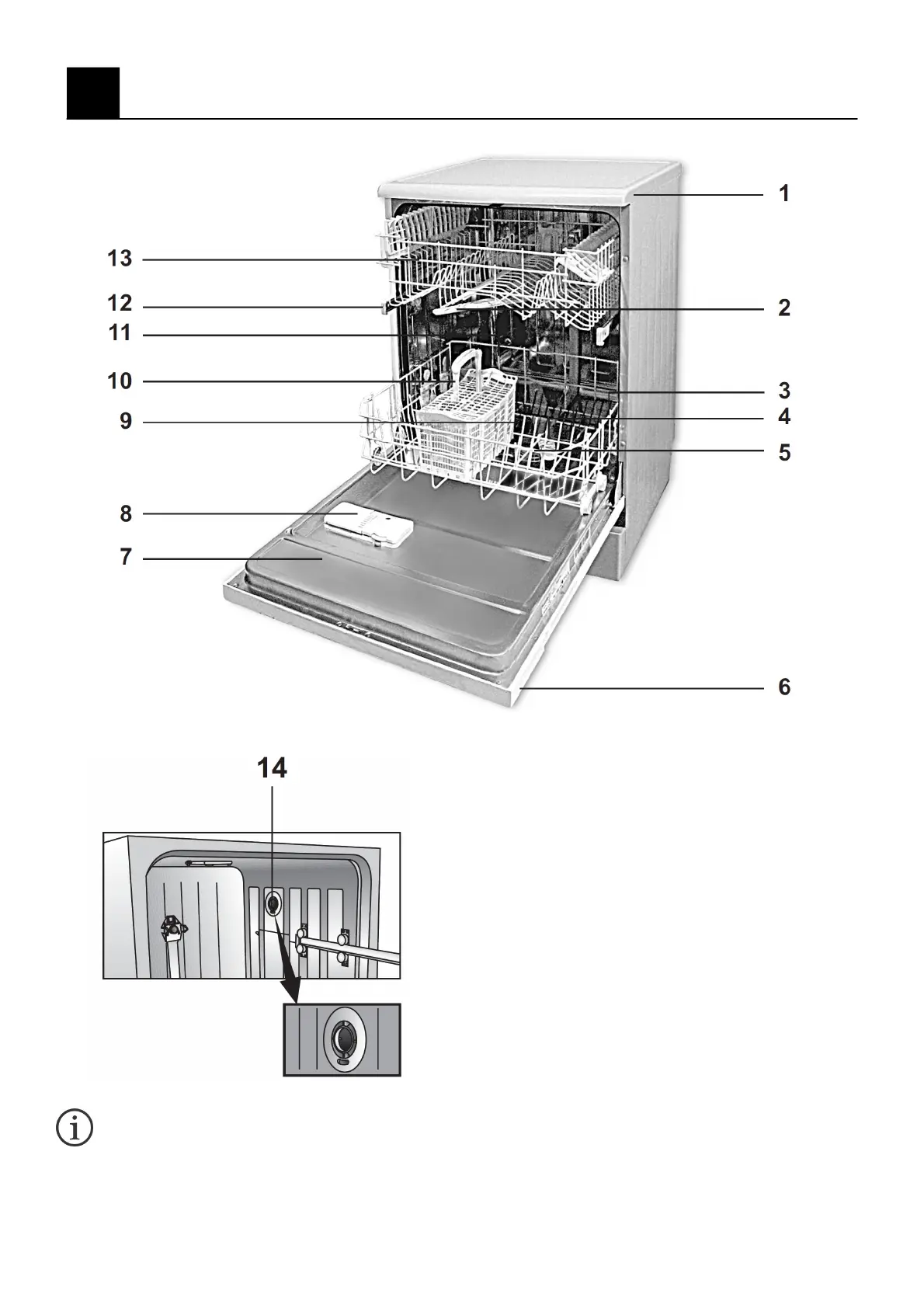 1
13
12
2
11
10
3
9
4
5
8
7
6

14