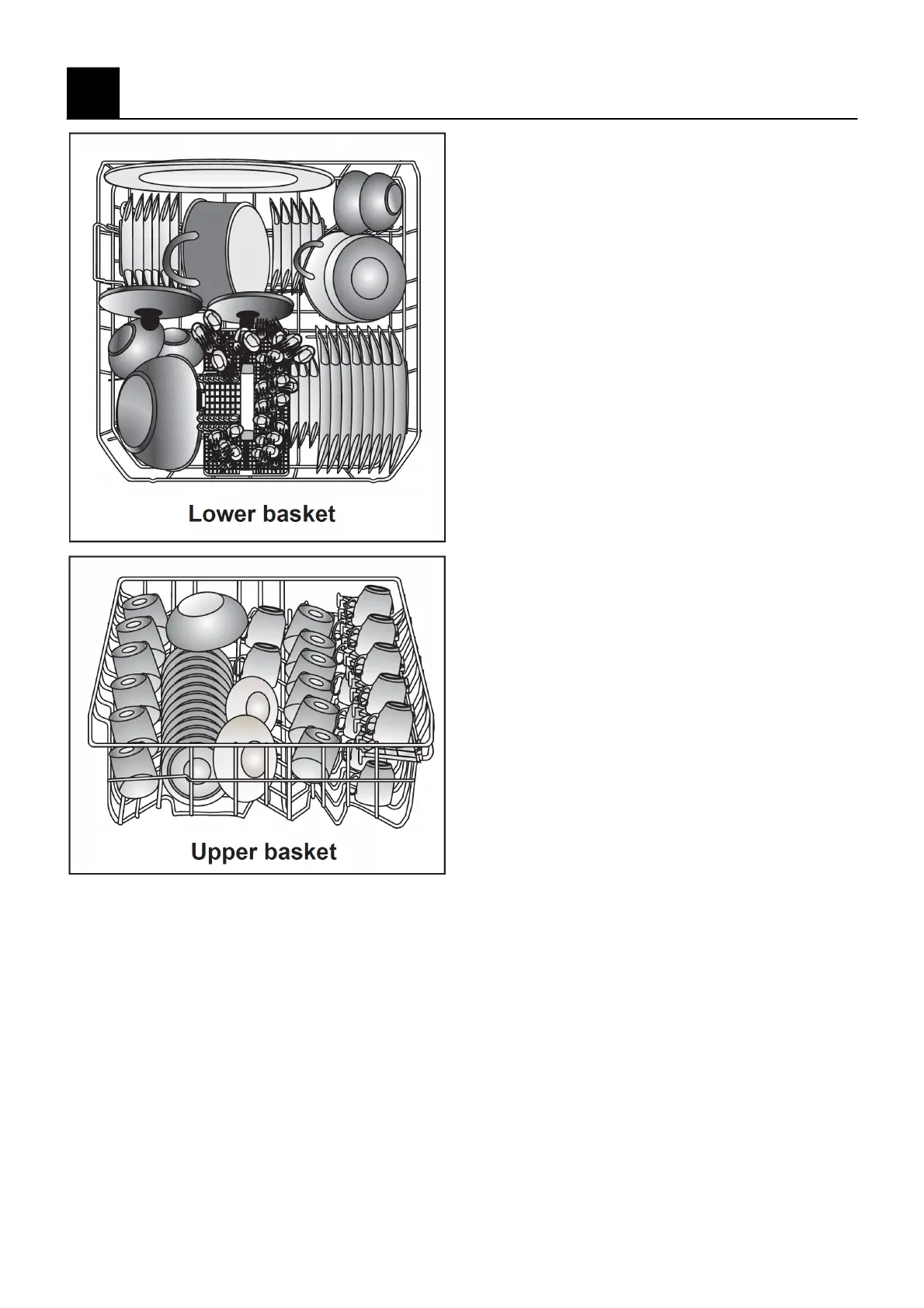 Lower basket

Upper basket