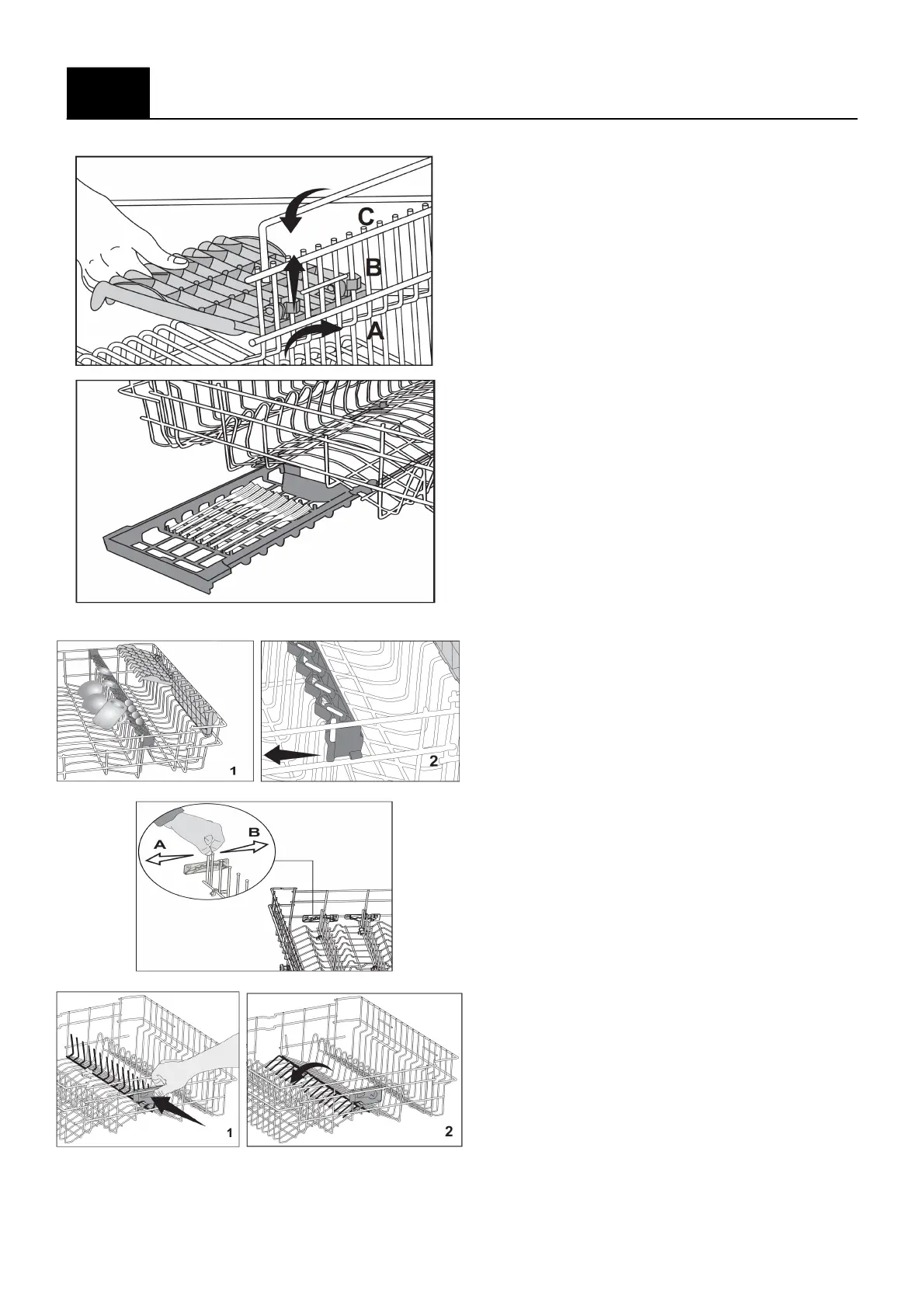 C
B
A

1
2

A
B

1
2