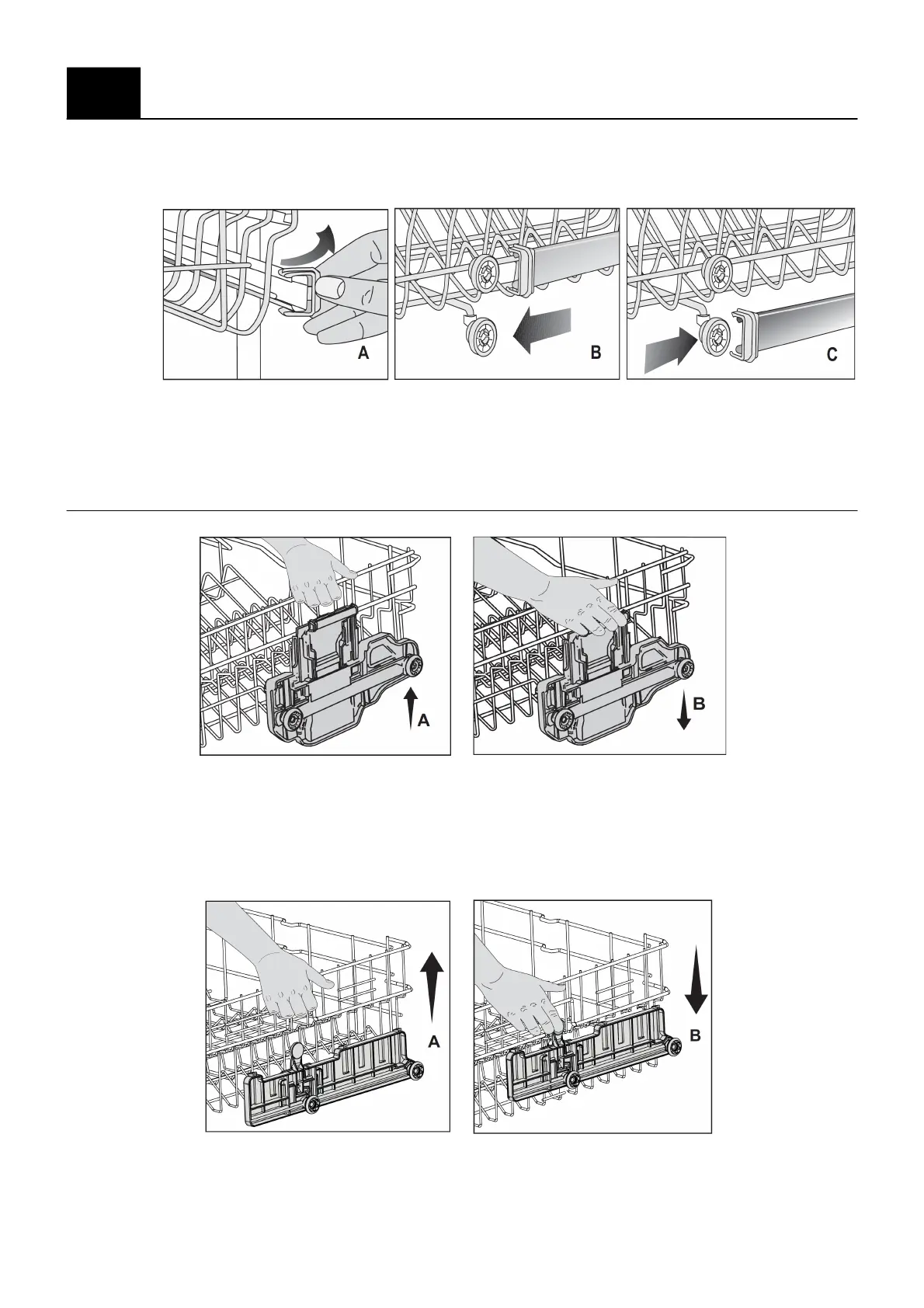 A

B

C

A

B

A

B