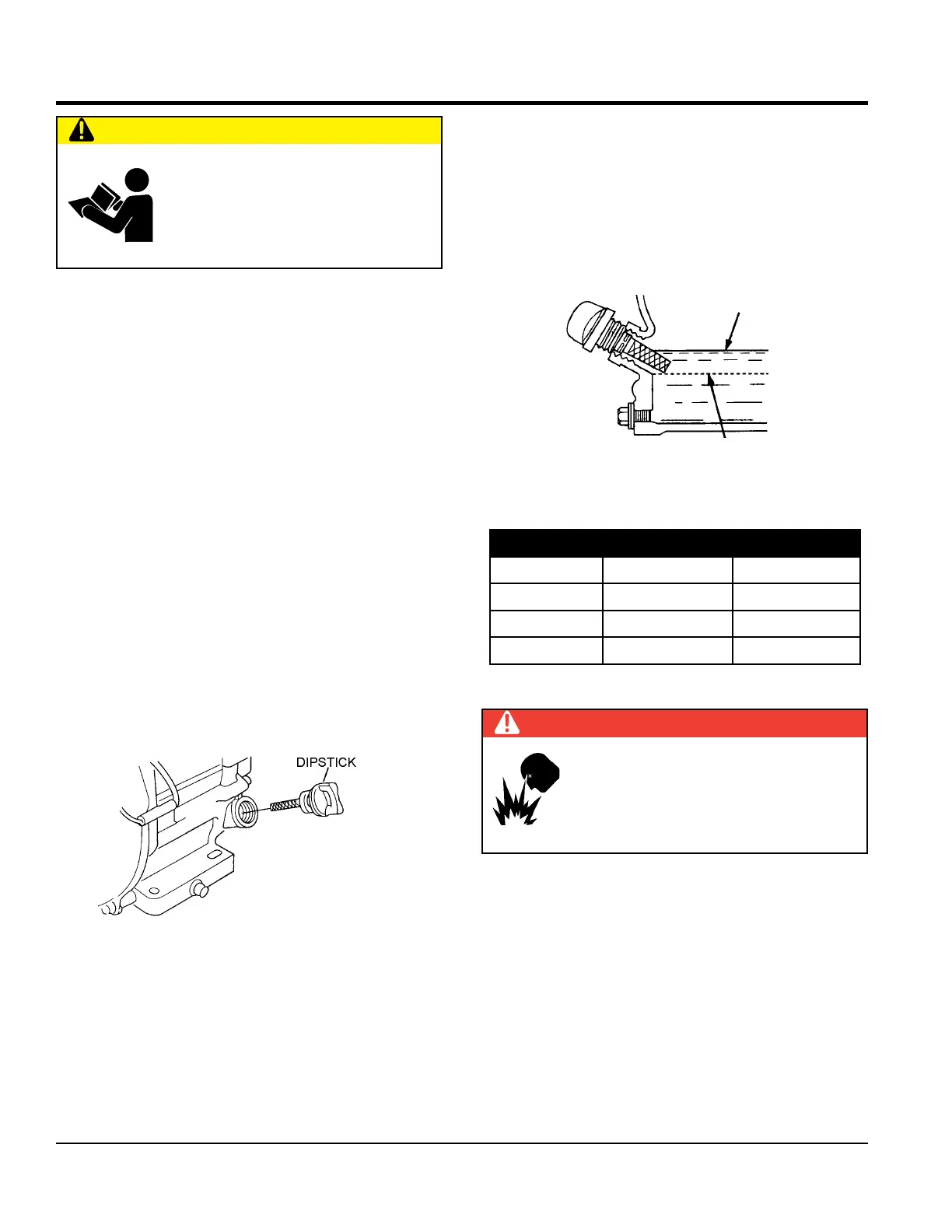 DIPSTICK