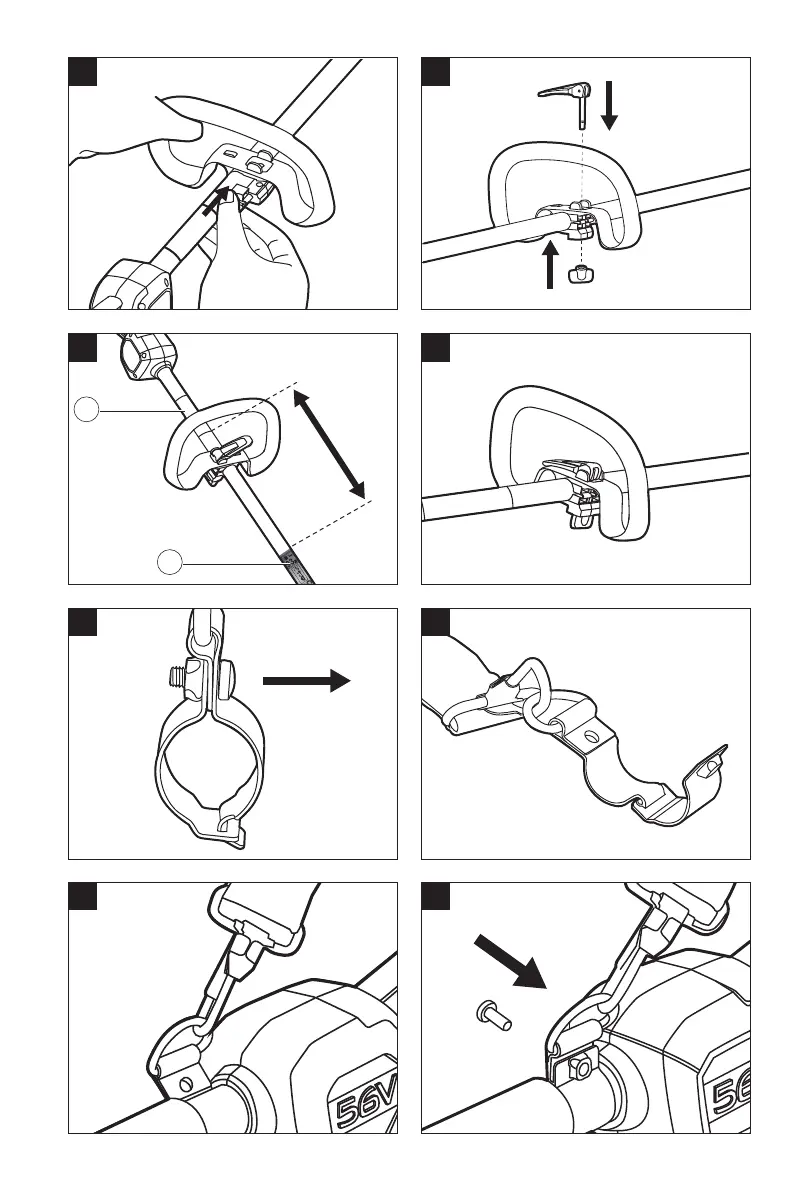 56V

56