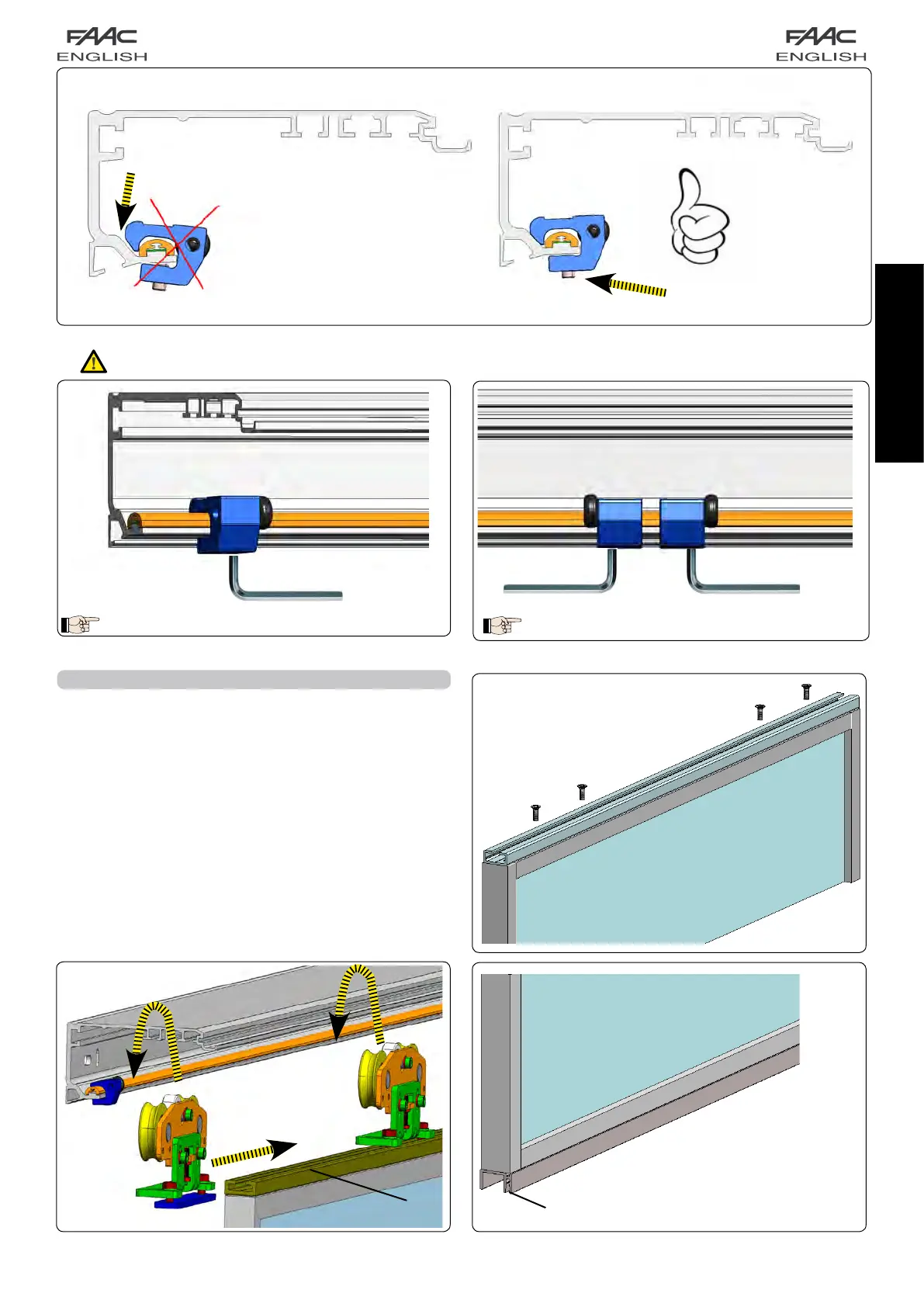 FAAC
ENGLISH

FAAC
ENGLISH