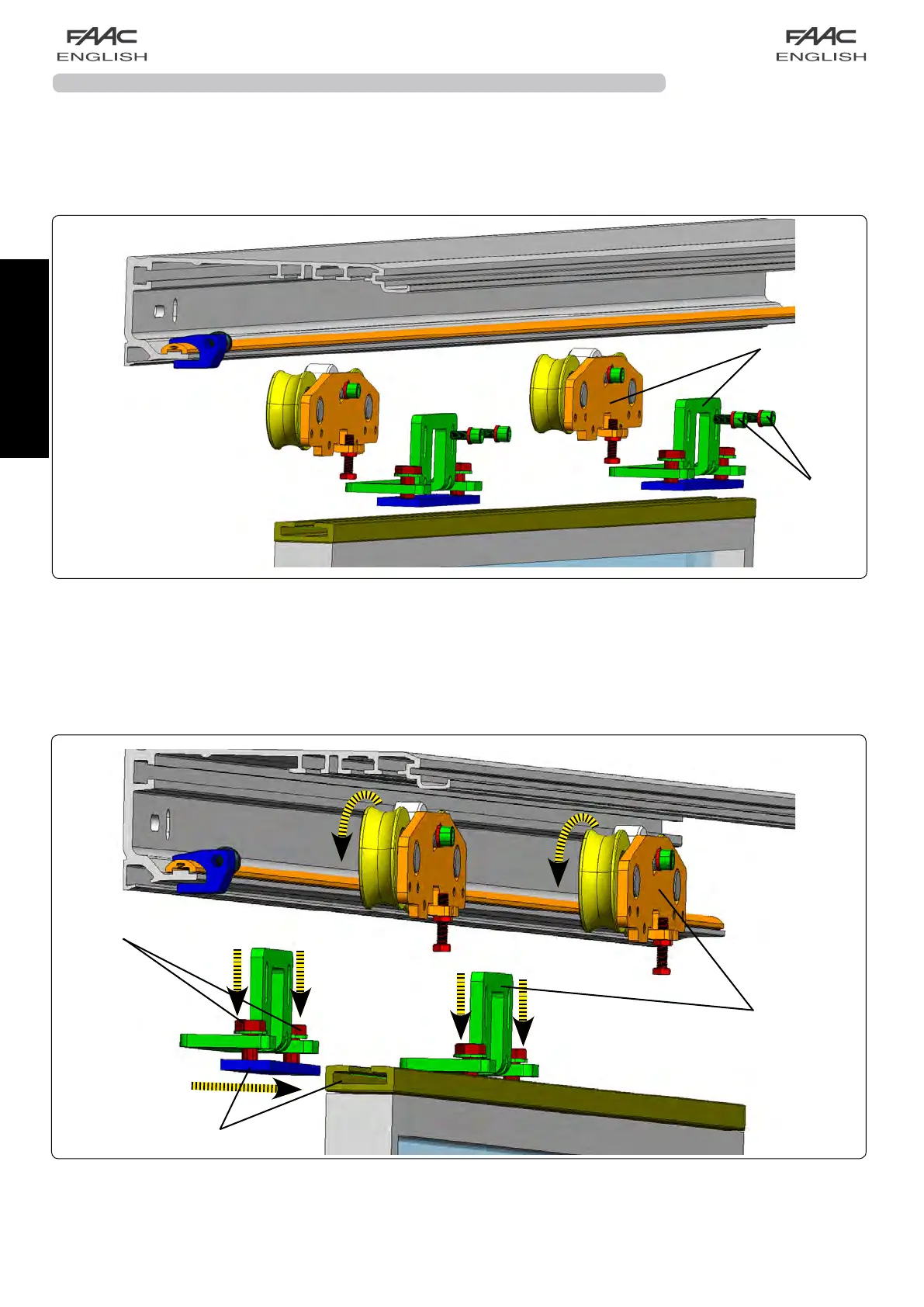 FAAC
ENGLISH

FAAC
ENGLISH