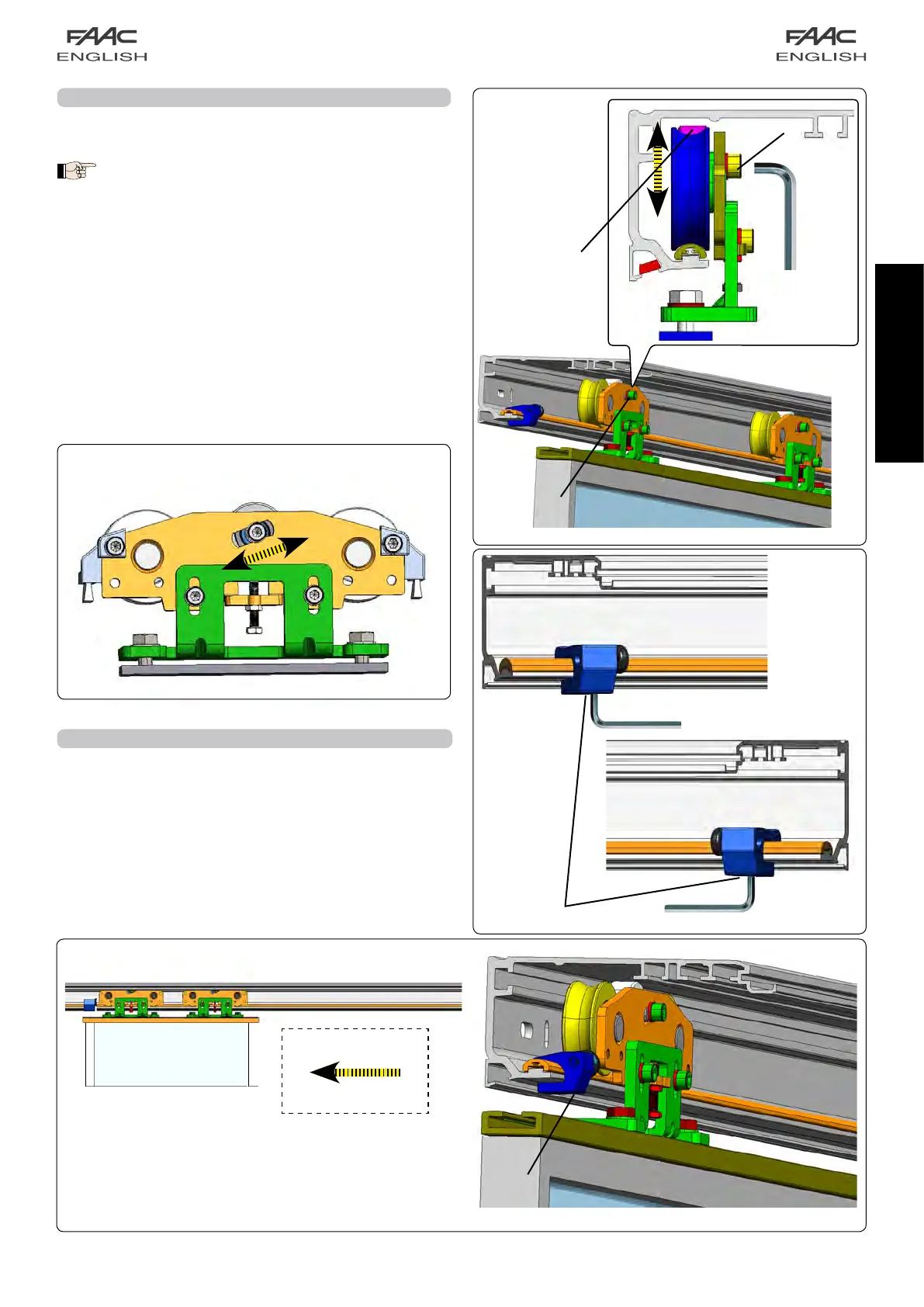 FAAC
ENGLISH

FAAC
ENGLISH