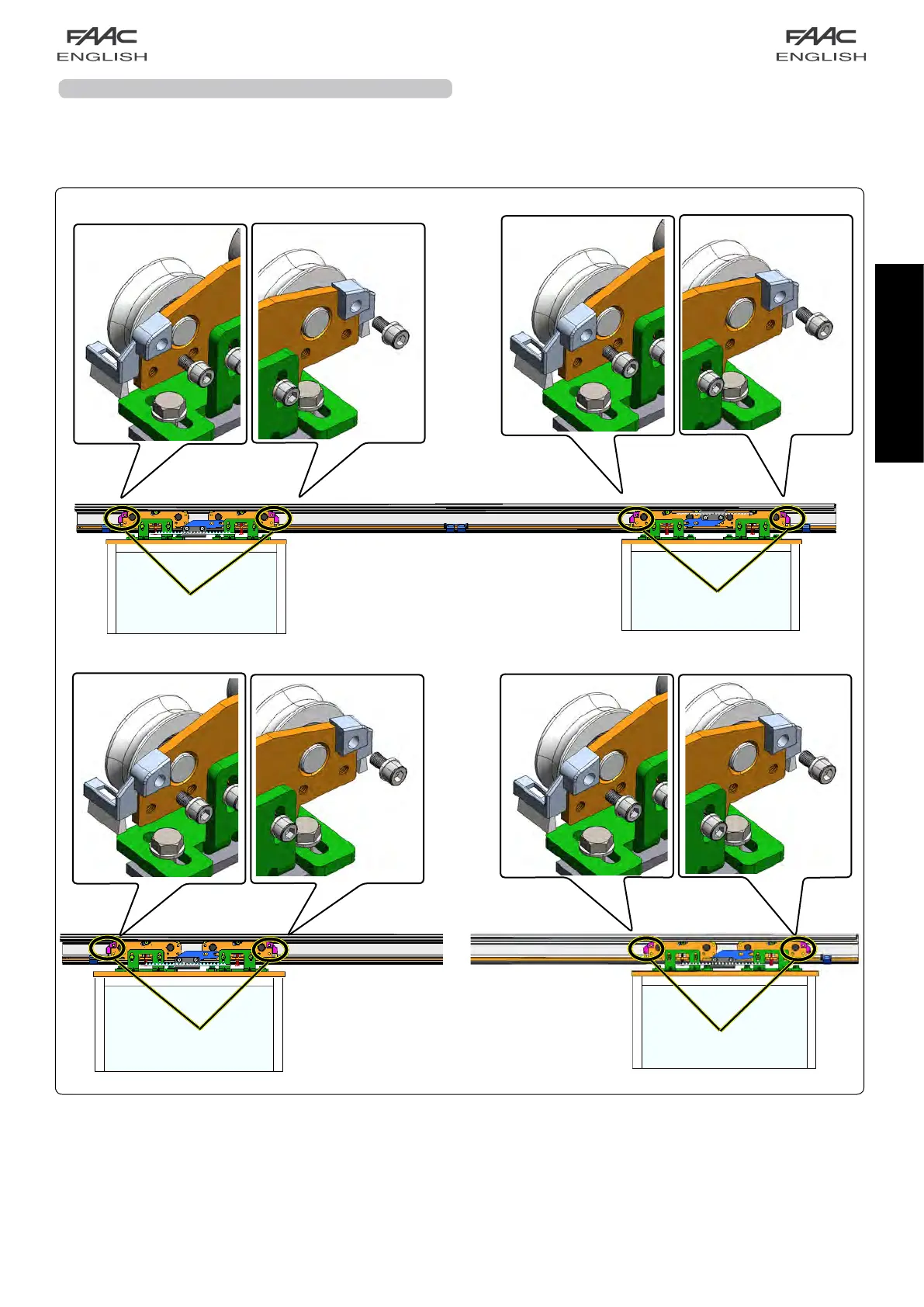 FAAC
ENGLISH

FAAC
ENGLISH