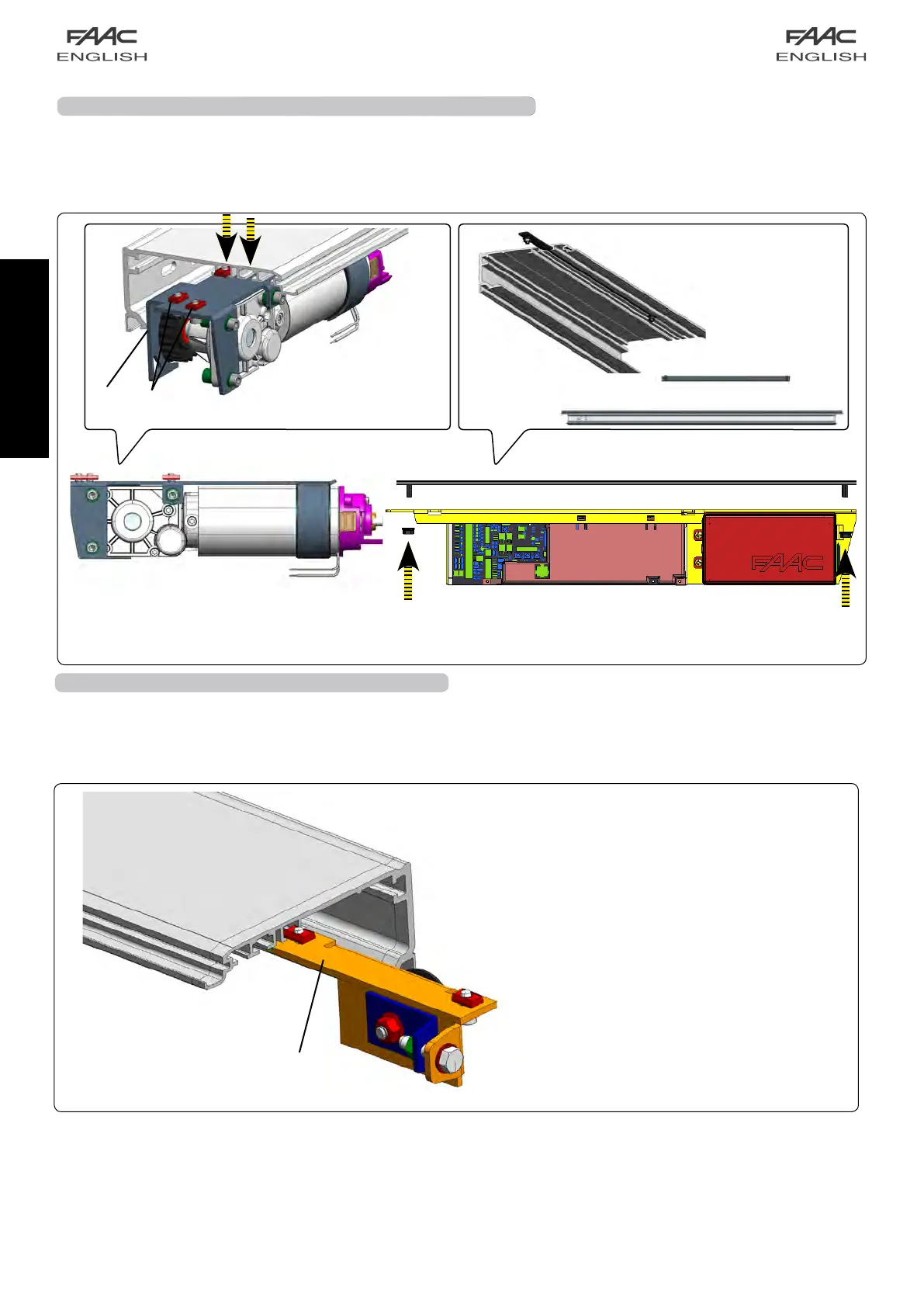 FAAC
ENGLISH

FAAC
ENGLISH

FAAC