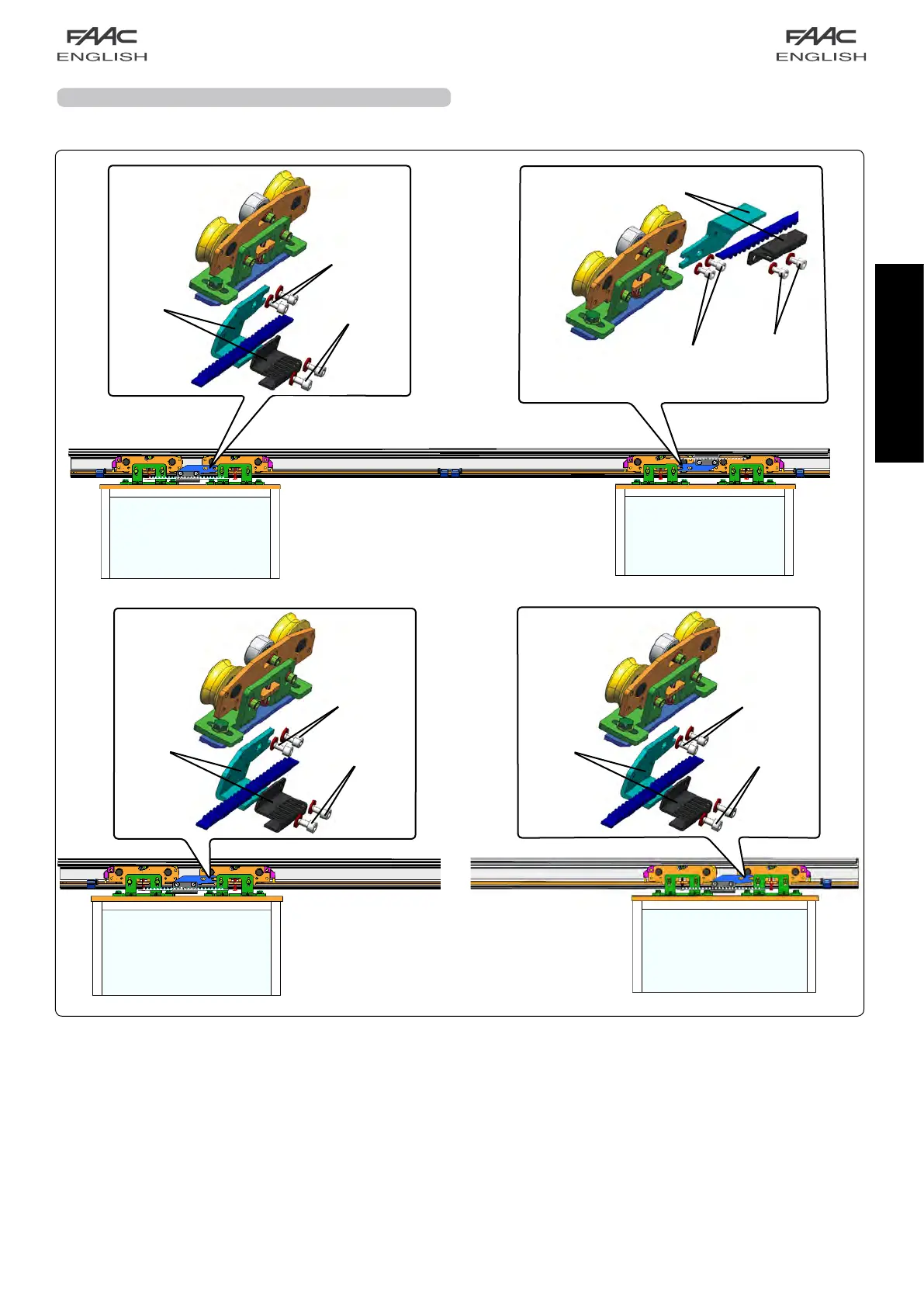 FAAC
ENGLISH

FAAC
ENGLISH