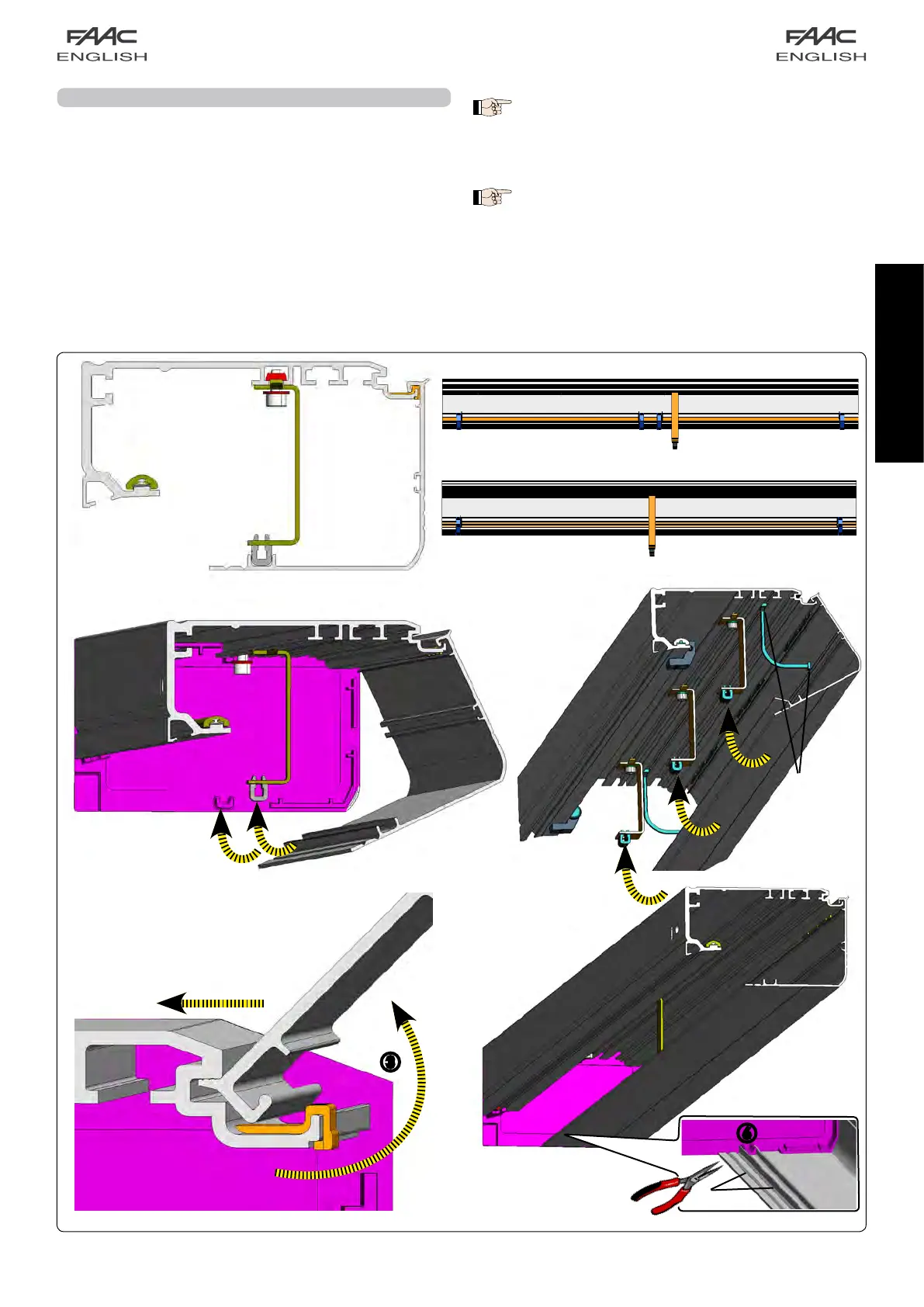 FAAC
ENGLISH

FAAC
ENGLISH