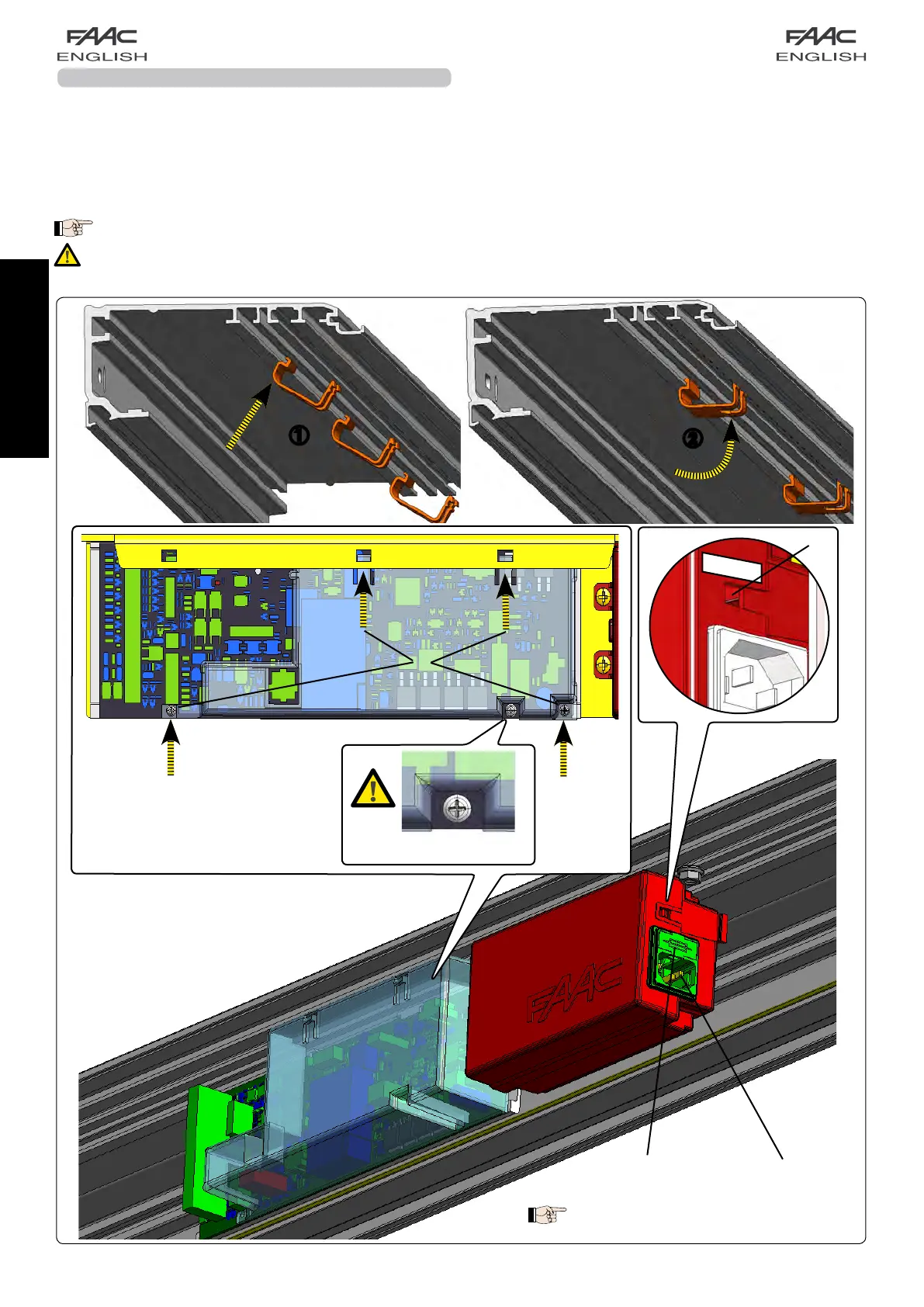 FAAC
ENGLISH

FAAC
ENGLISH

①

②

FAAC