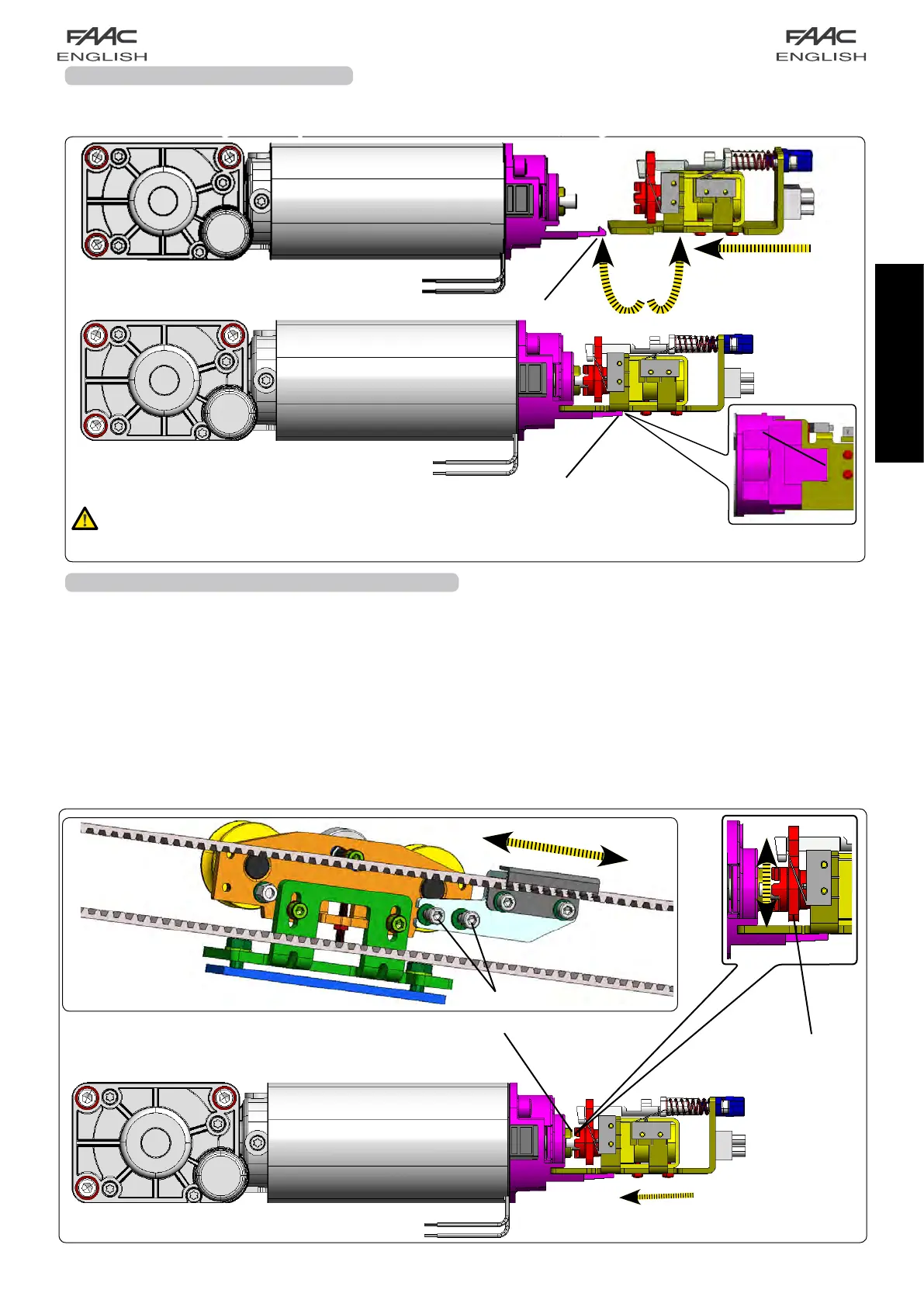 FAAC
ENGLISH

FAAC
ENGLISH