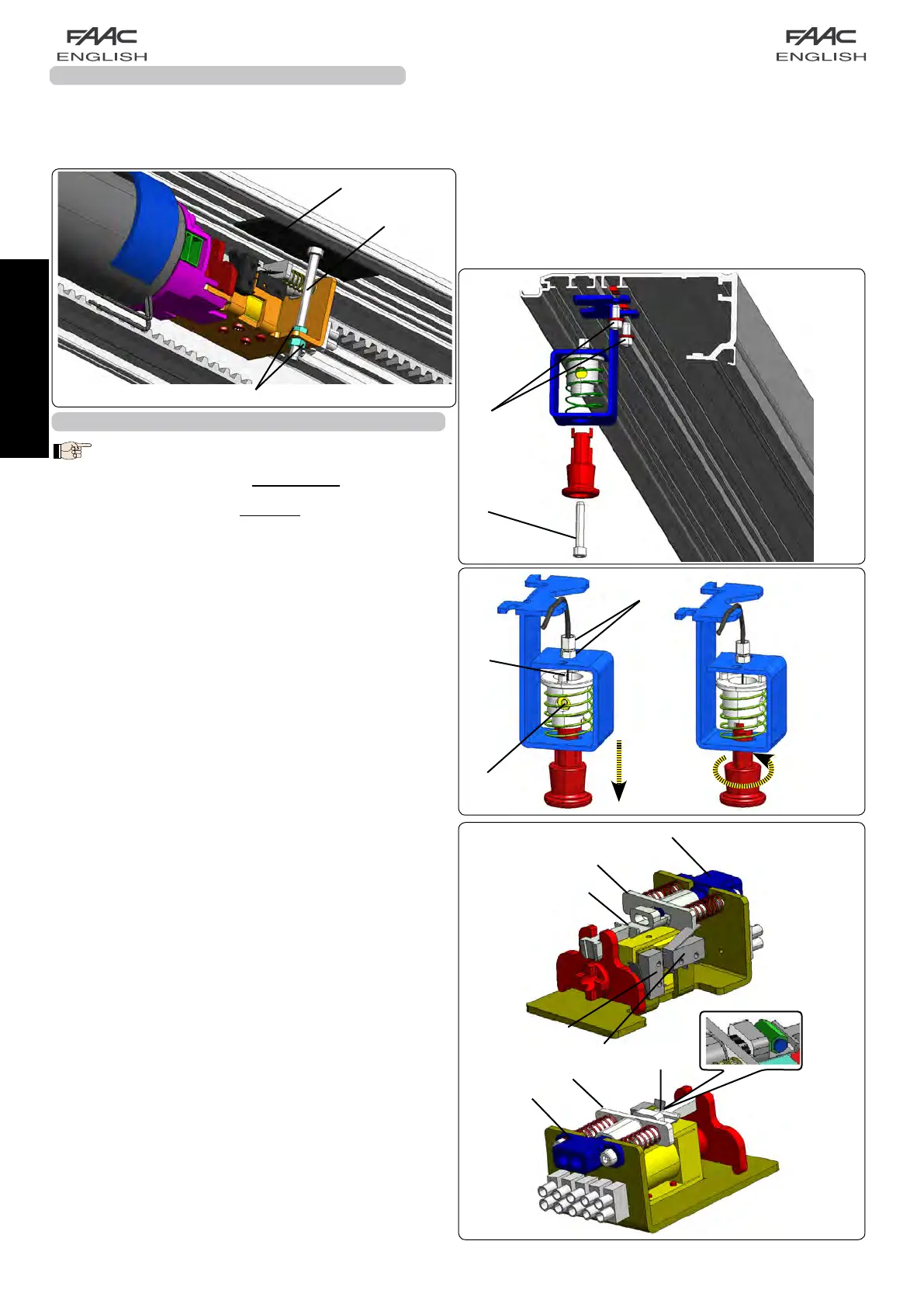 FAAC
ENGLISH

FAAC
ENGLISH