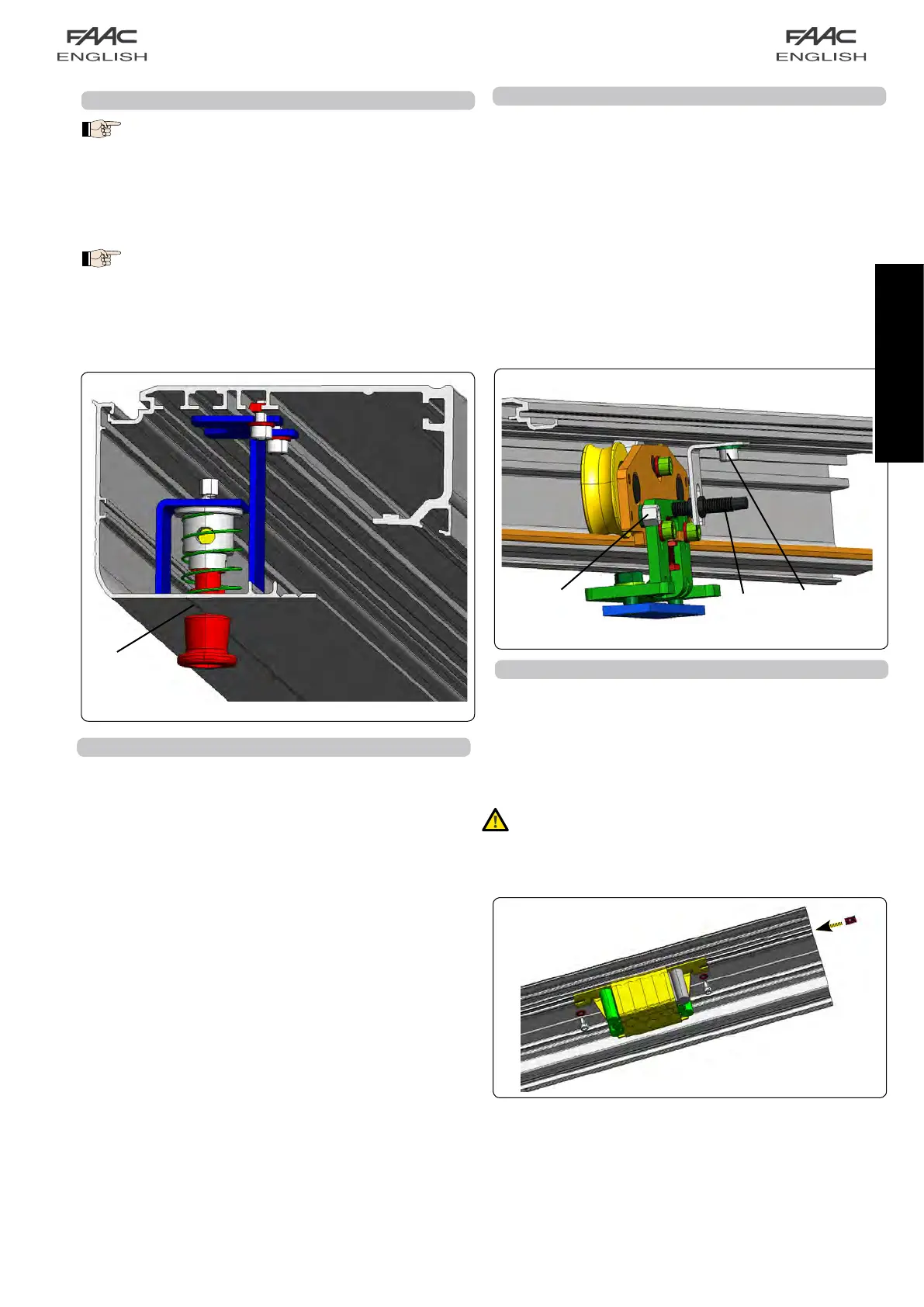 FAAC
ENGLISH

FAAC
ENGLISH