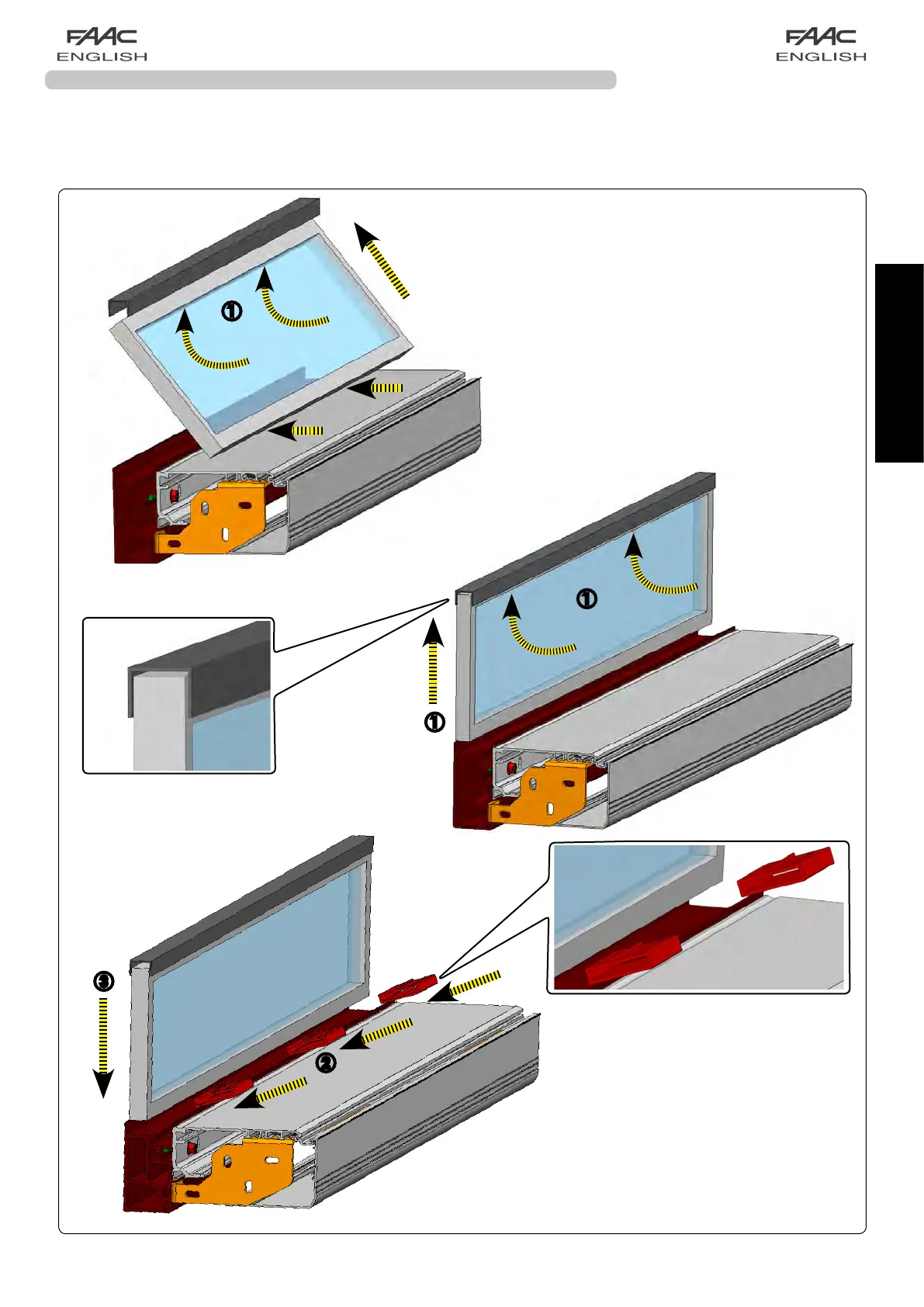 FAAC
ENGLISH

FAAC
ENGLISH

①

①

①

③

②