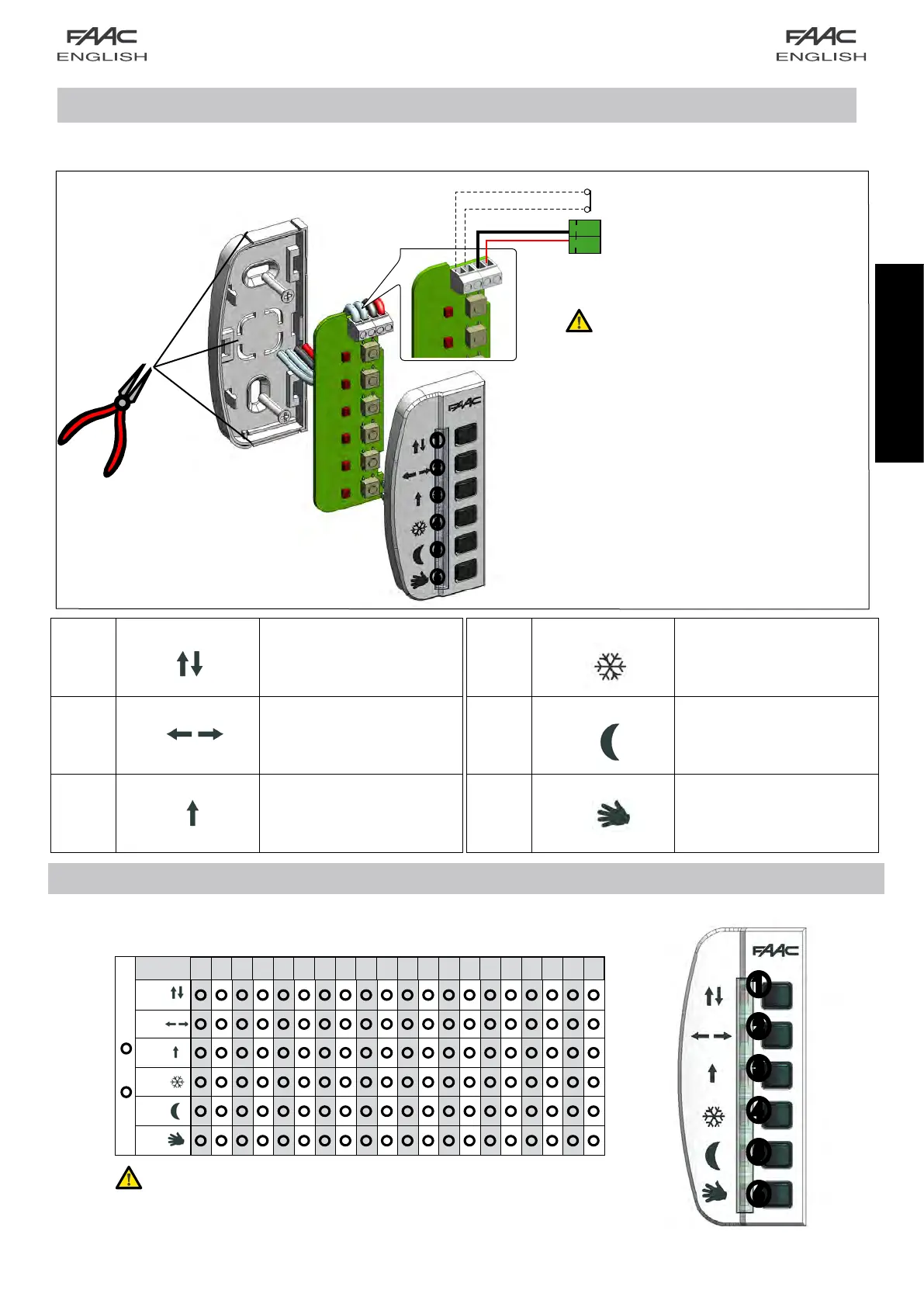 FAAC
ENGLISH

FAAC
ENGLISH

FAAC

FAAC