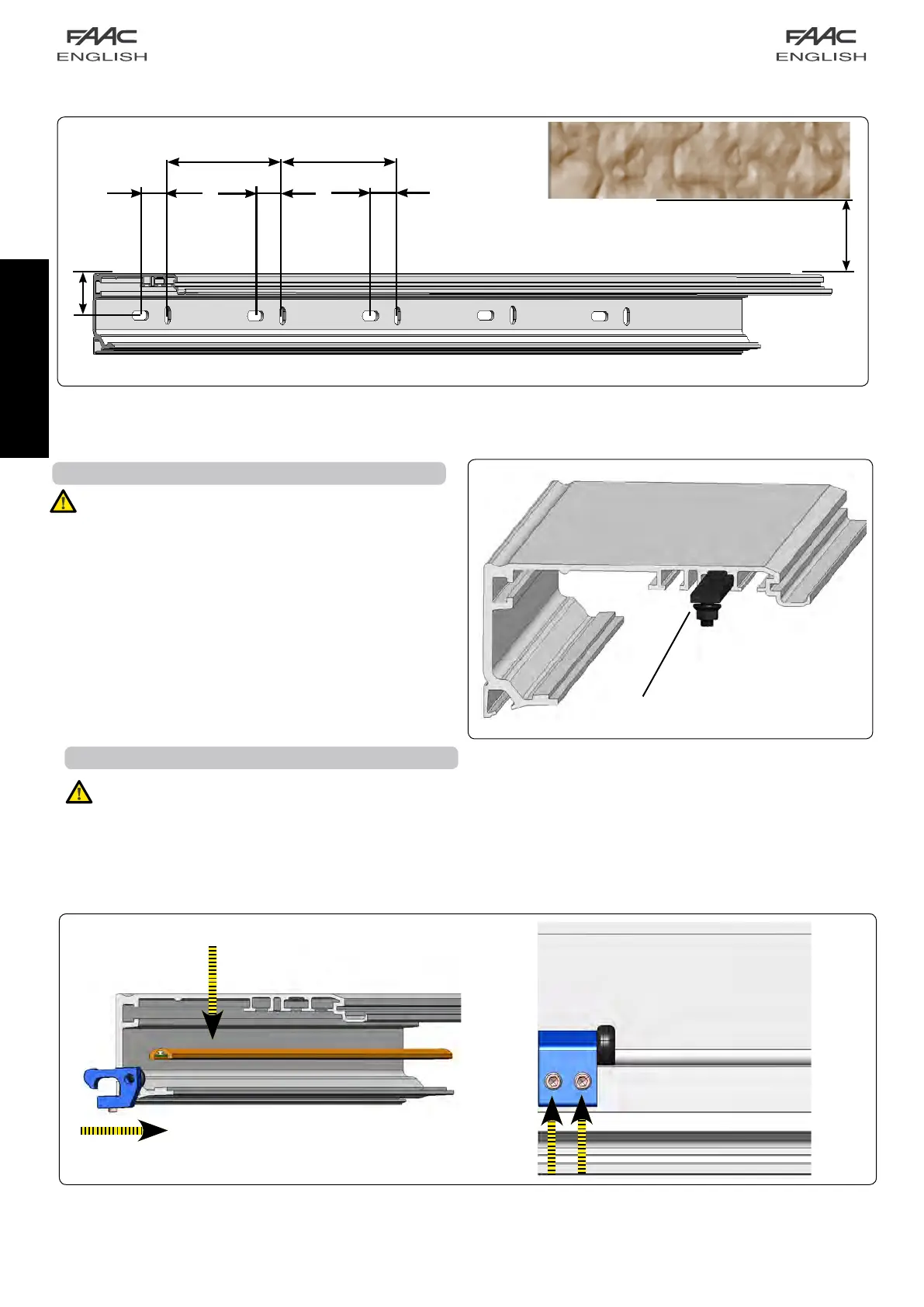 FAAC
ENGLISH

FAAC
ENGLISH